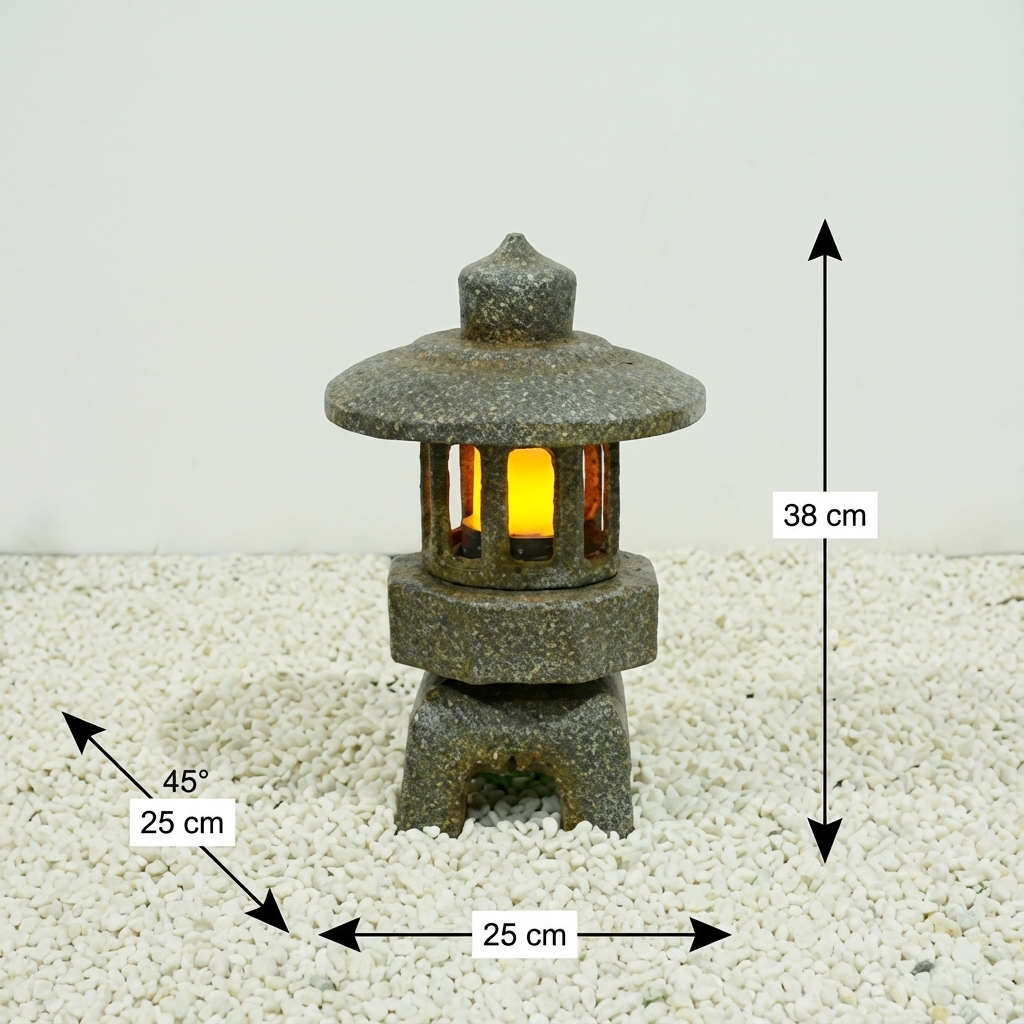 38 cm

45°
25 cm

25 cm