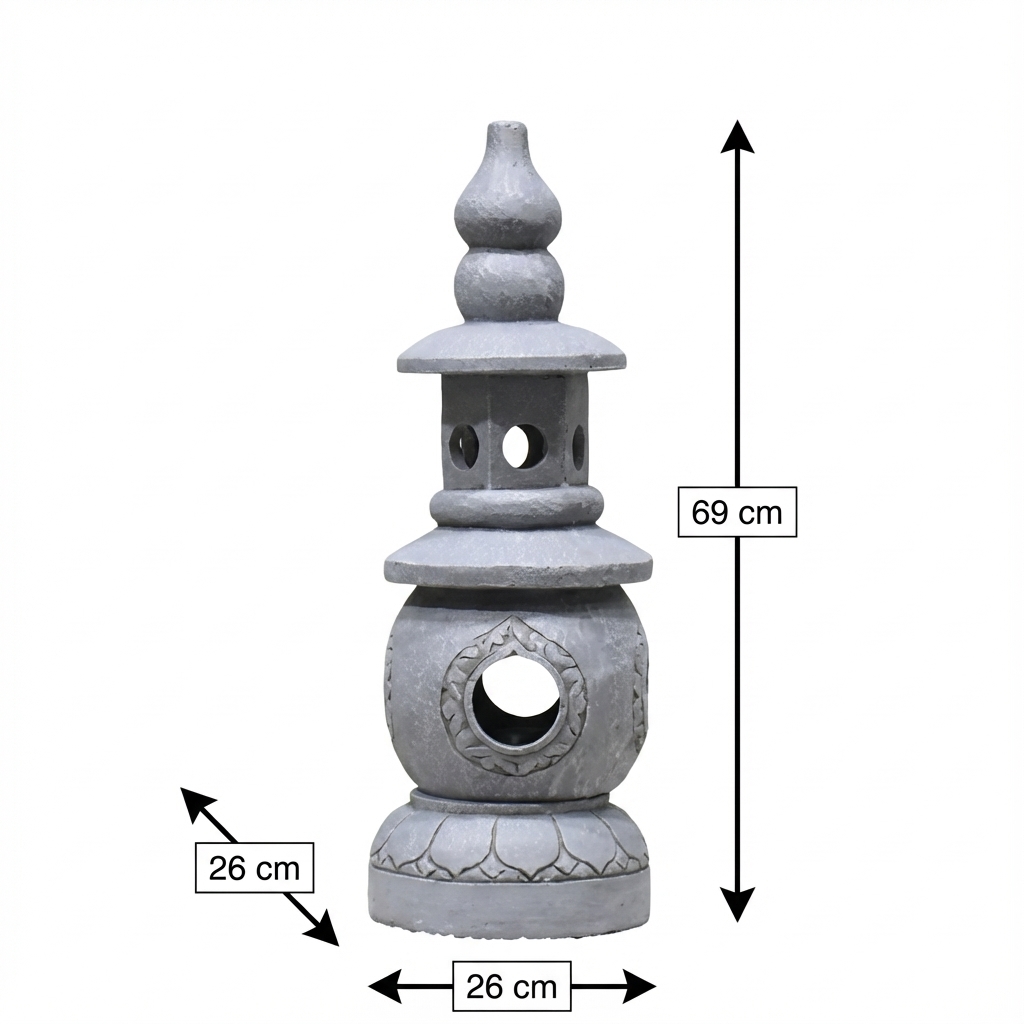 69 cm

26 cm

26 cm