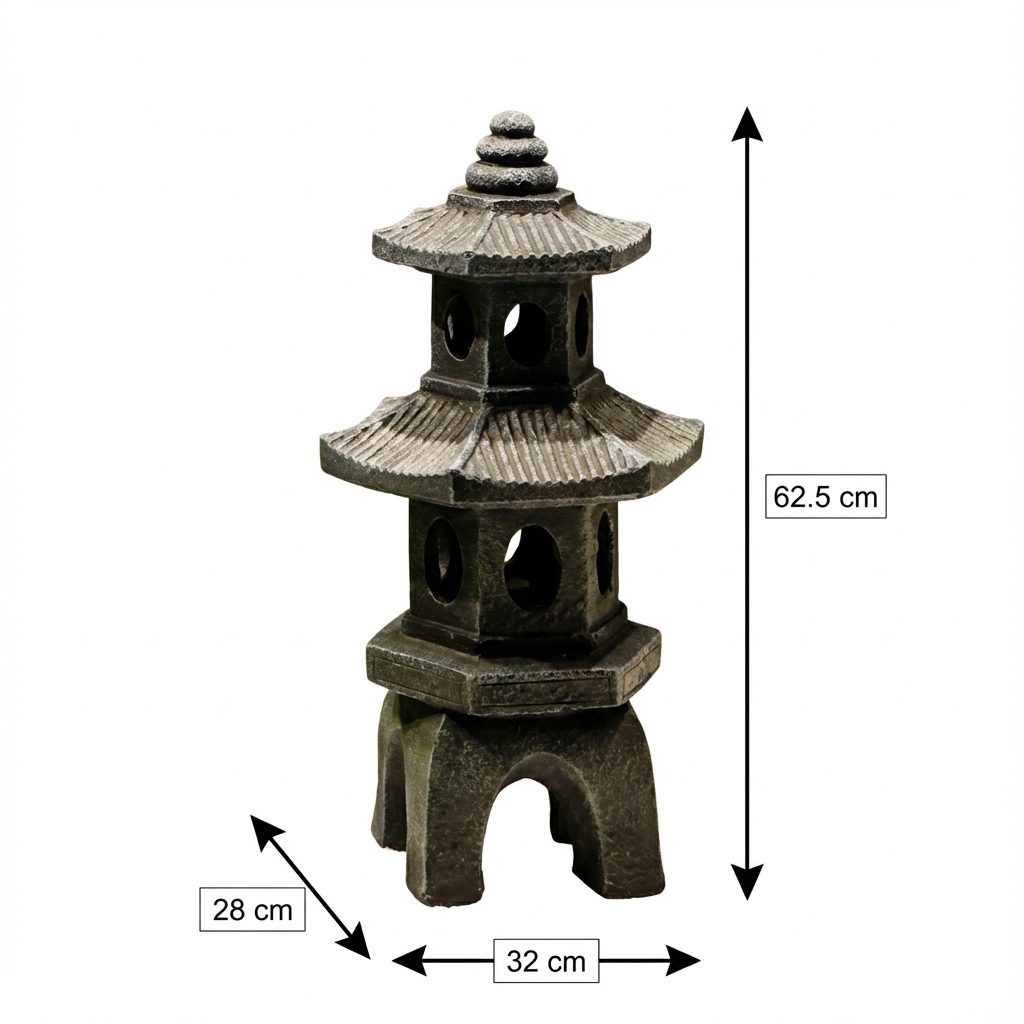 62.5 cm

28 cm

32 cm