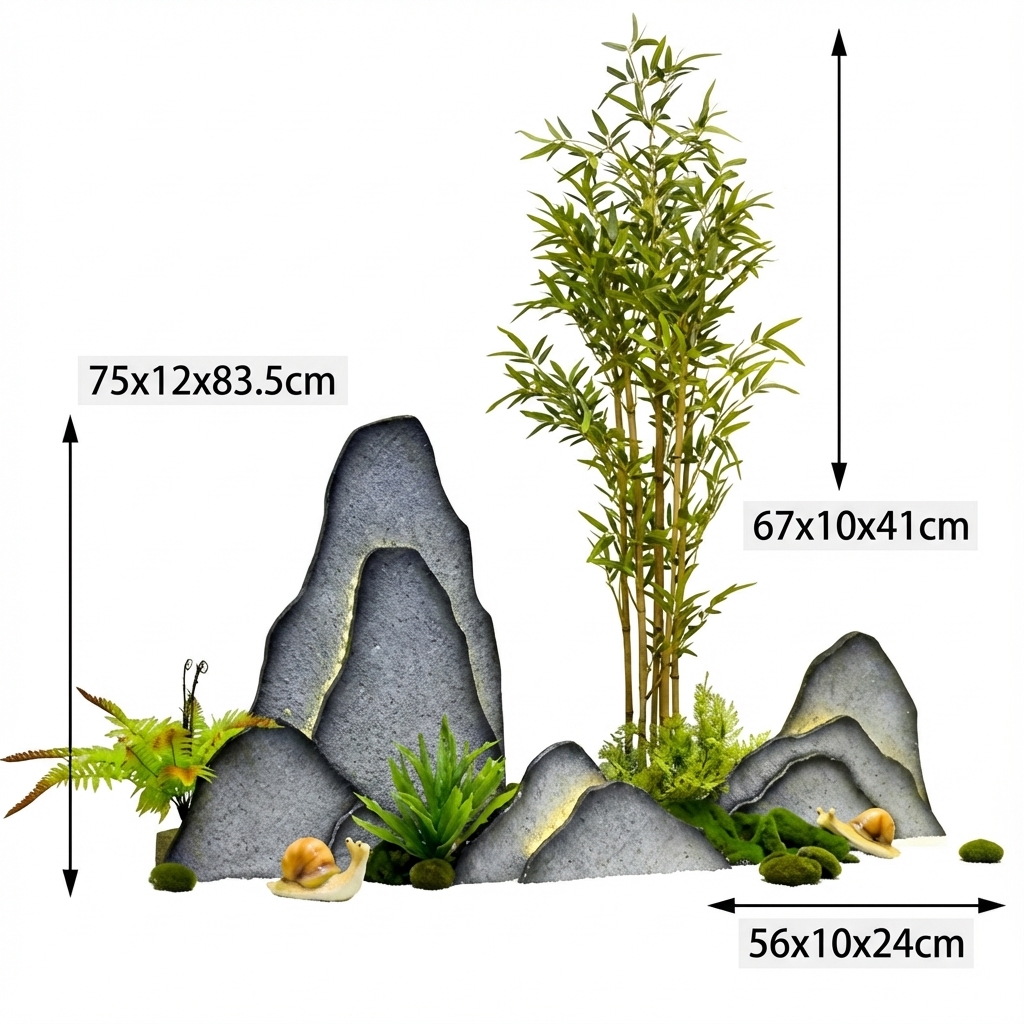 75x12x83.5cm

67x10x41cm

56x10x24cm