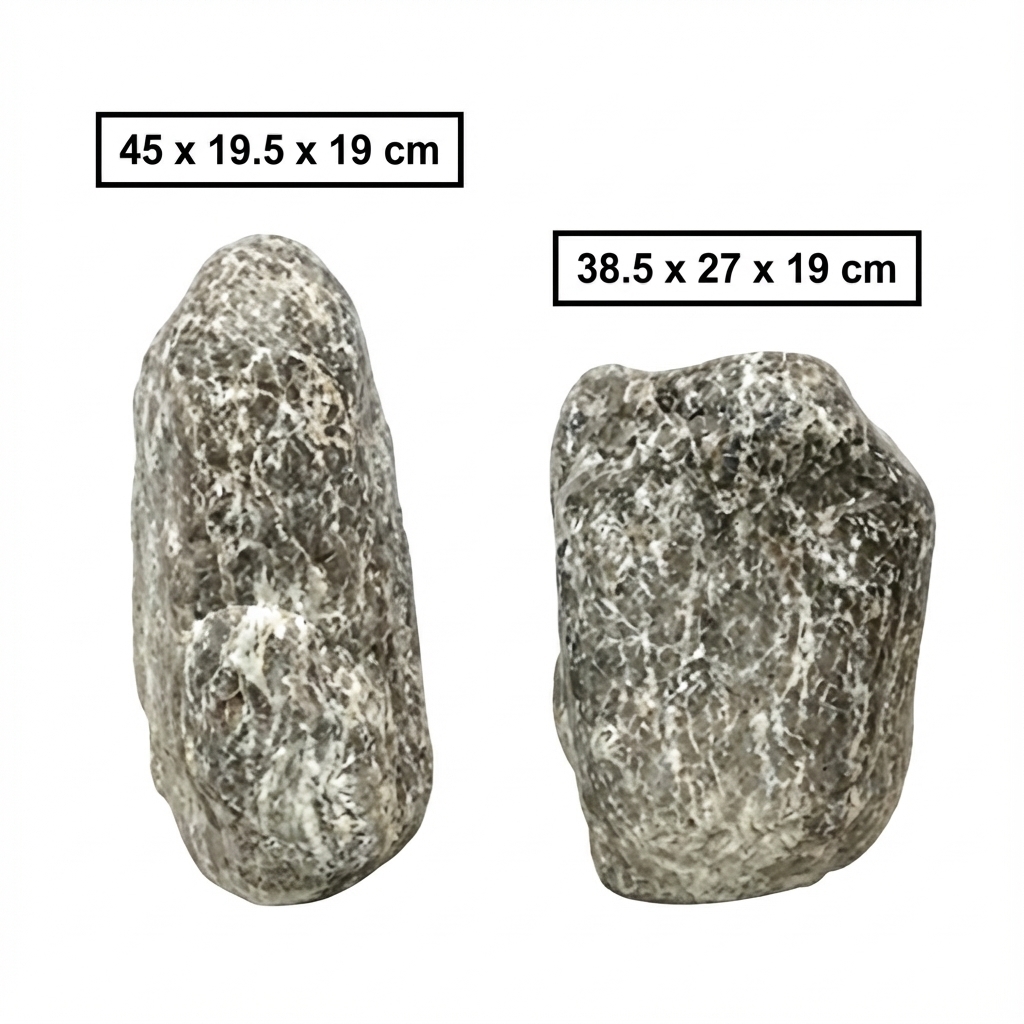 45 x 19.5 x 19 cm

38.5 x 27 x 19 cm