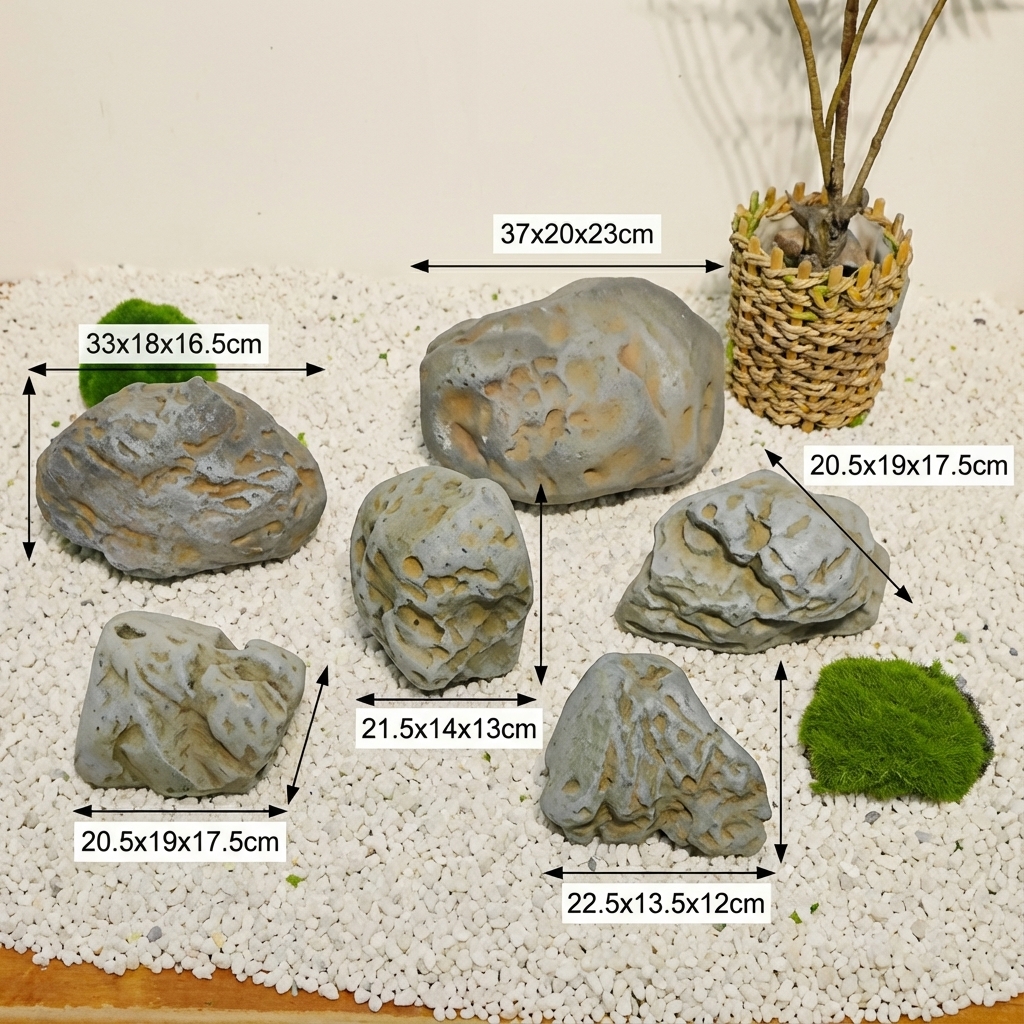 37x20x23cm

33x18x16.5cm

20.5x19x17.5cm

21.5x14x13cm

20.5x19x17.5cm

22.5x13.5x12cm