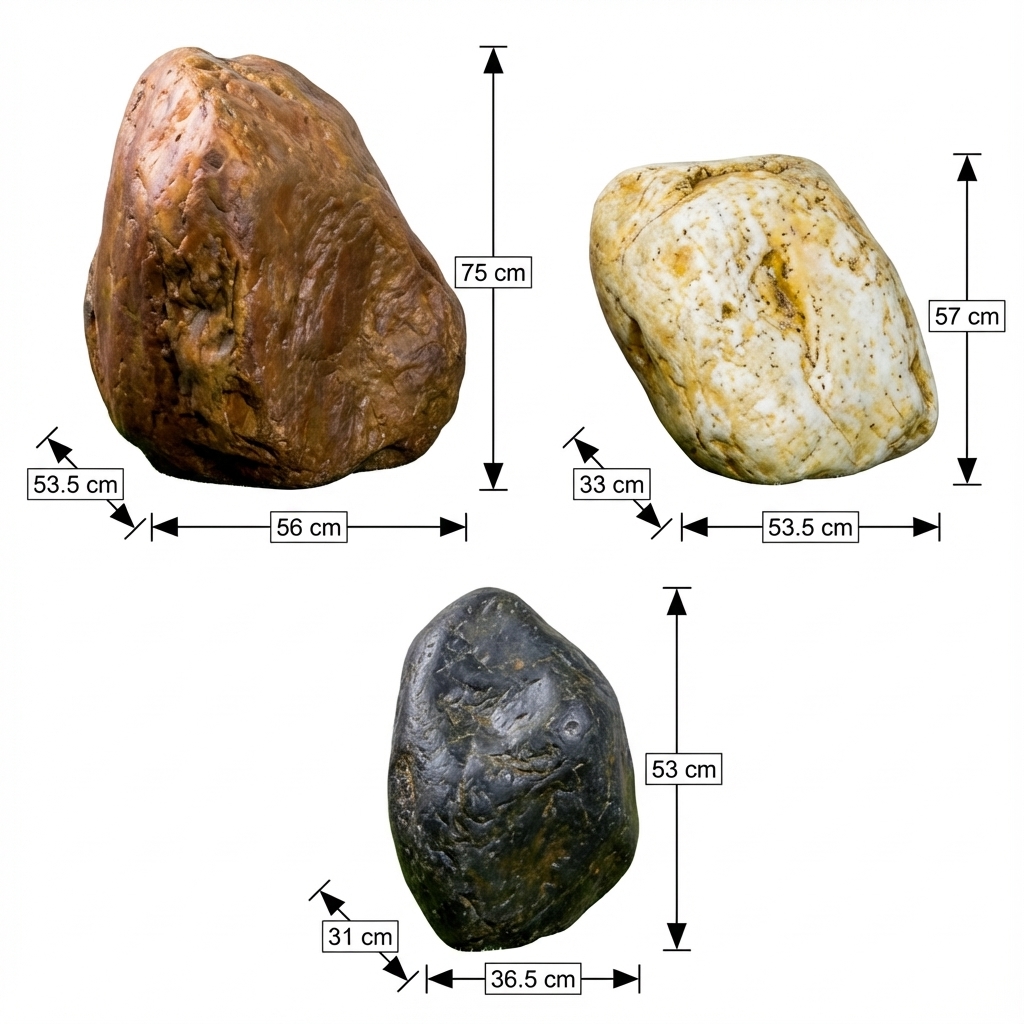 75 cm
53.5 cm
56 cm
57 cm
33 cm
53.5 cm
53 cm
31 cm
36.5 cm