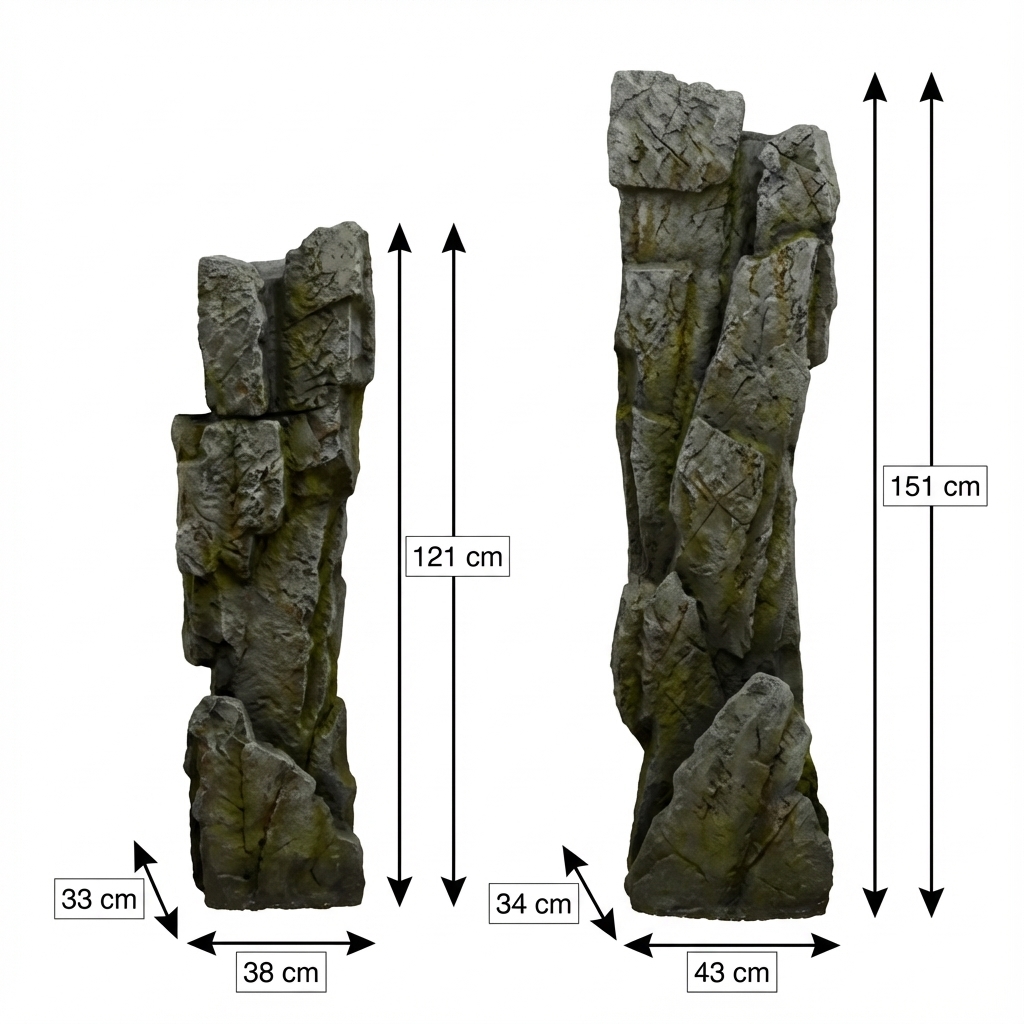 121 cm

33 cm

38 cm

151 cm

34 cm

43 cm