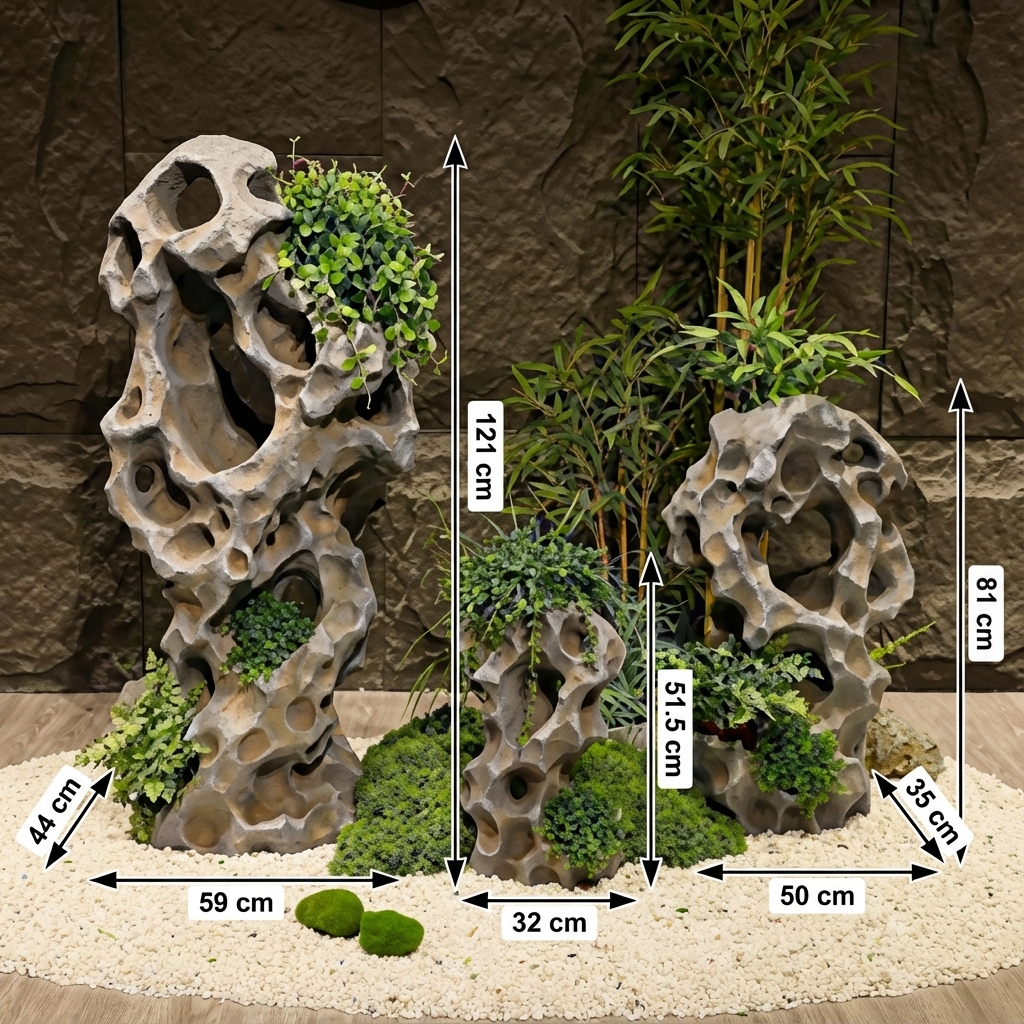 121 cm
81 cm
51.5 cm
44 cm
35 cm
59 cm
32 cm
50 cm