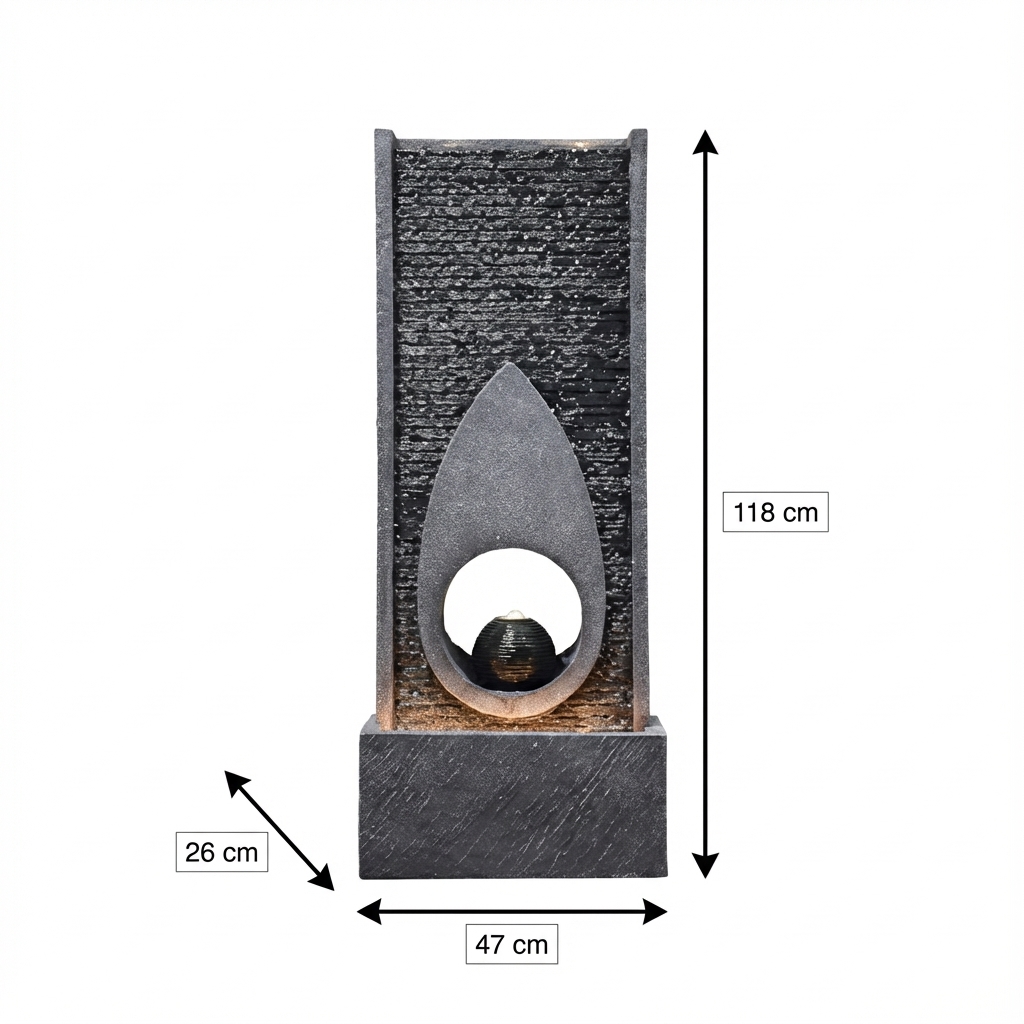 118 cm

26 cm

47 cm