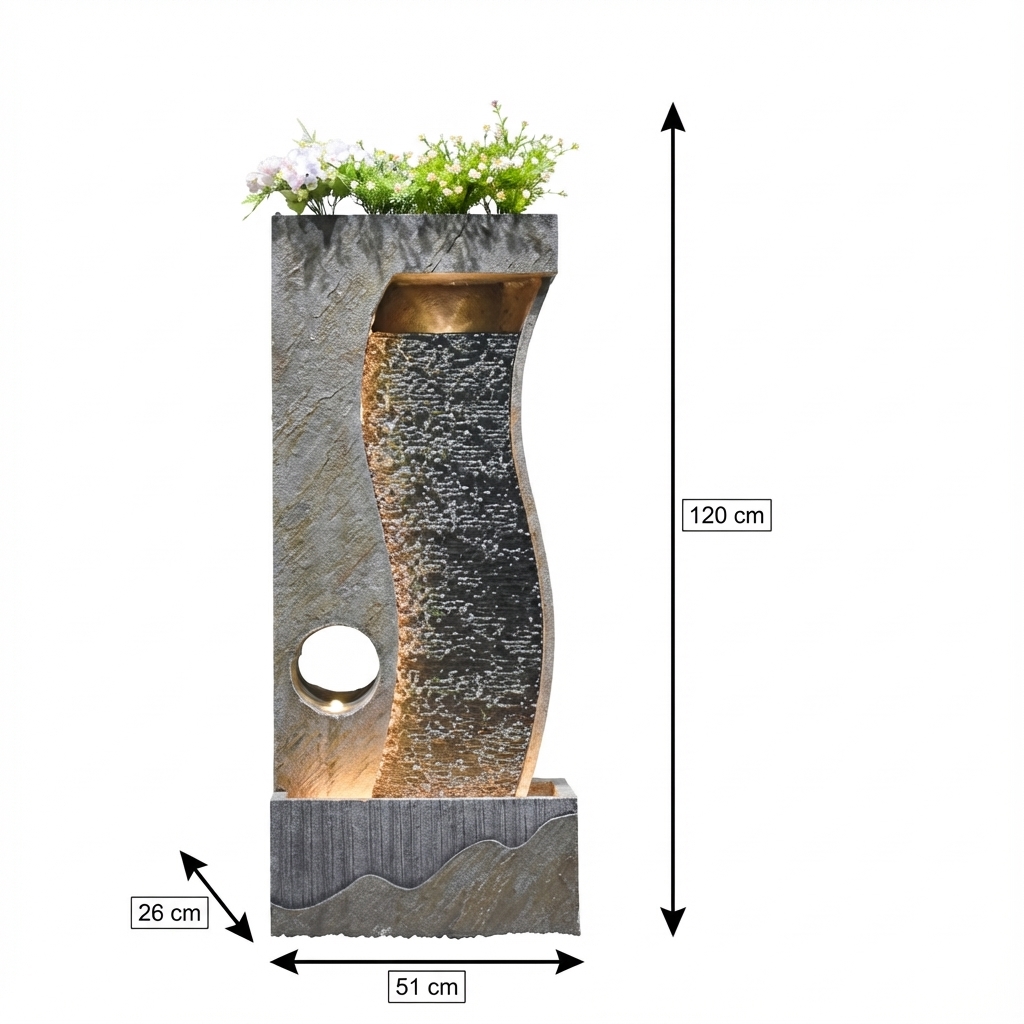 120 cm

26 cm

51 cm