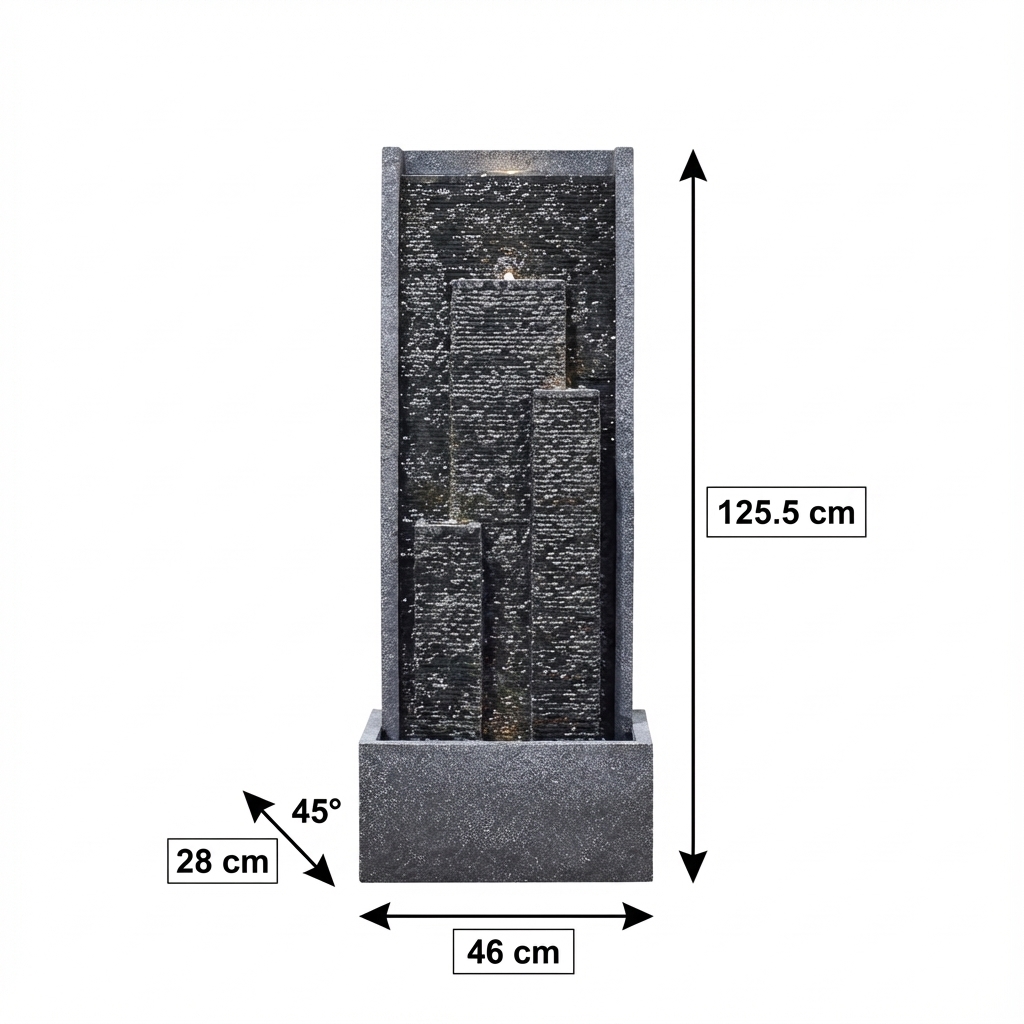 125.5 cm

45°

28 cm

46 cm