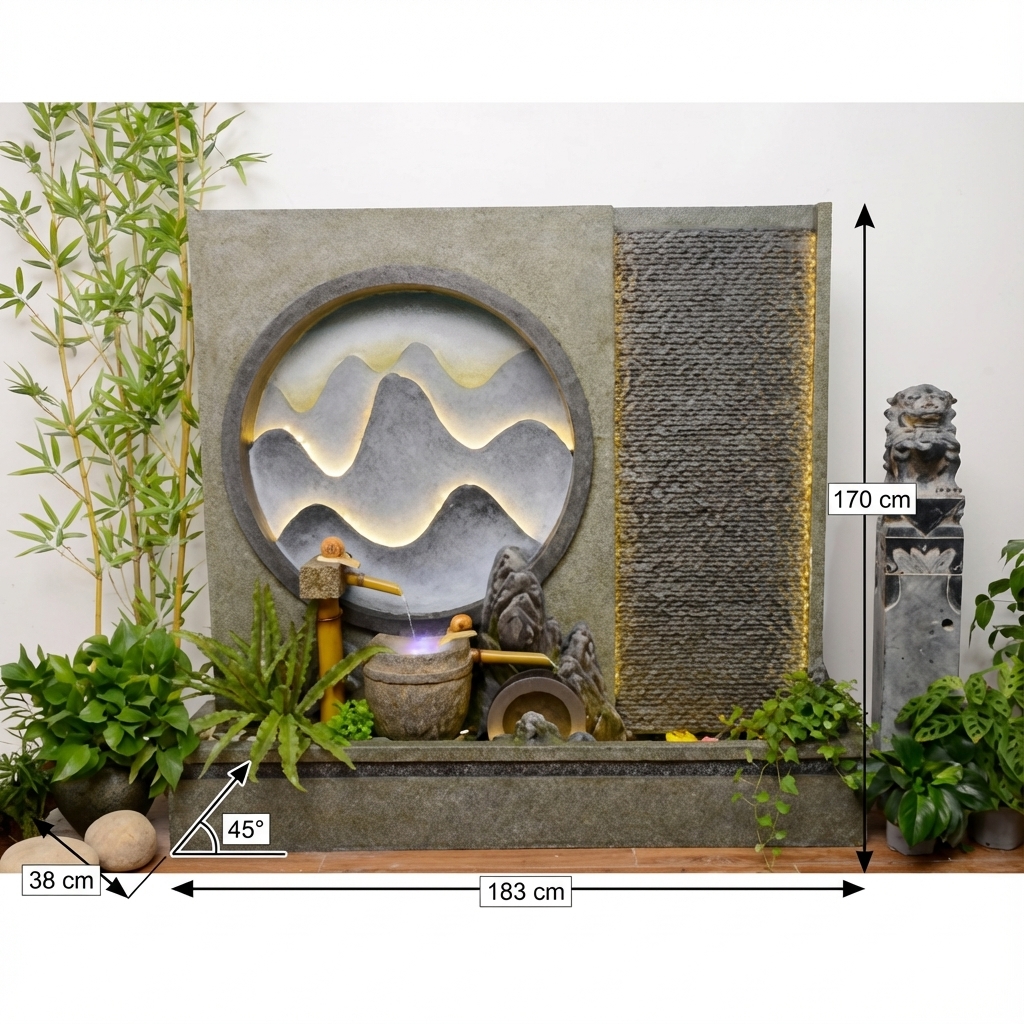 170 cm

45°

38 cm

183 cm