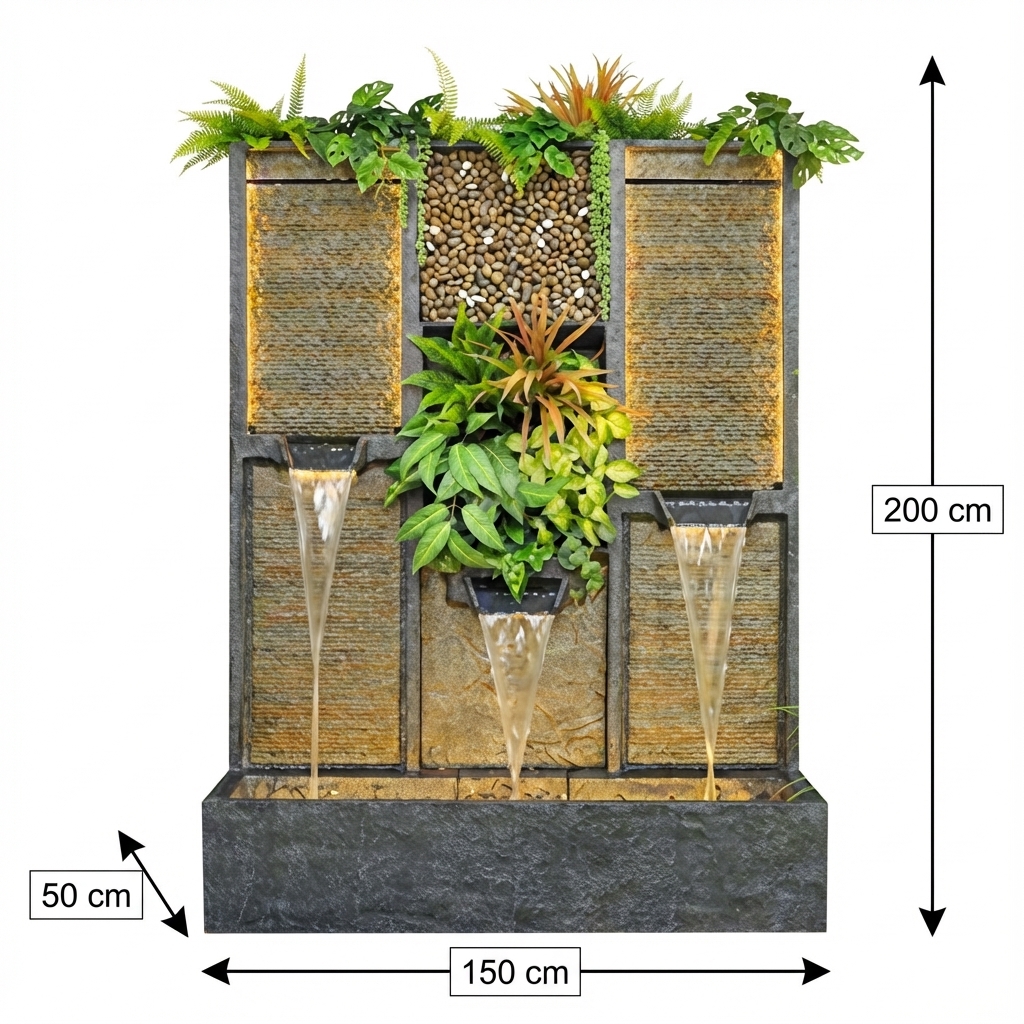 200 cm

50 cm

150 cm