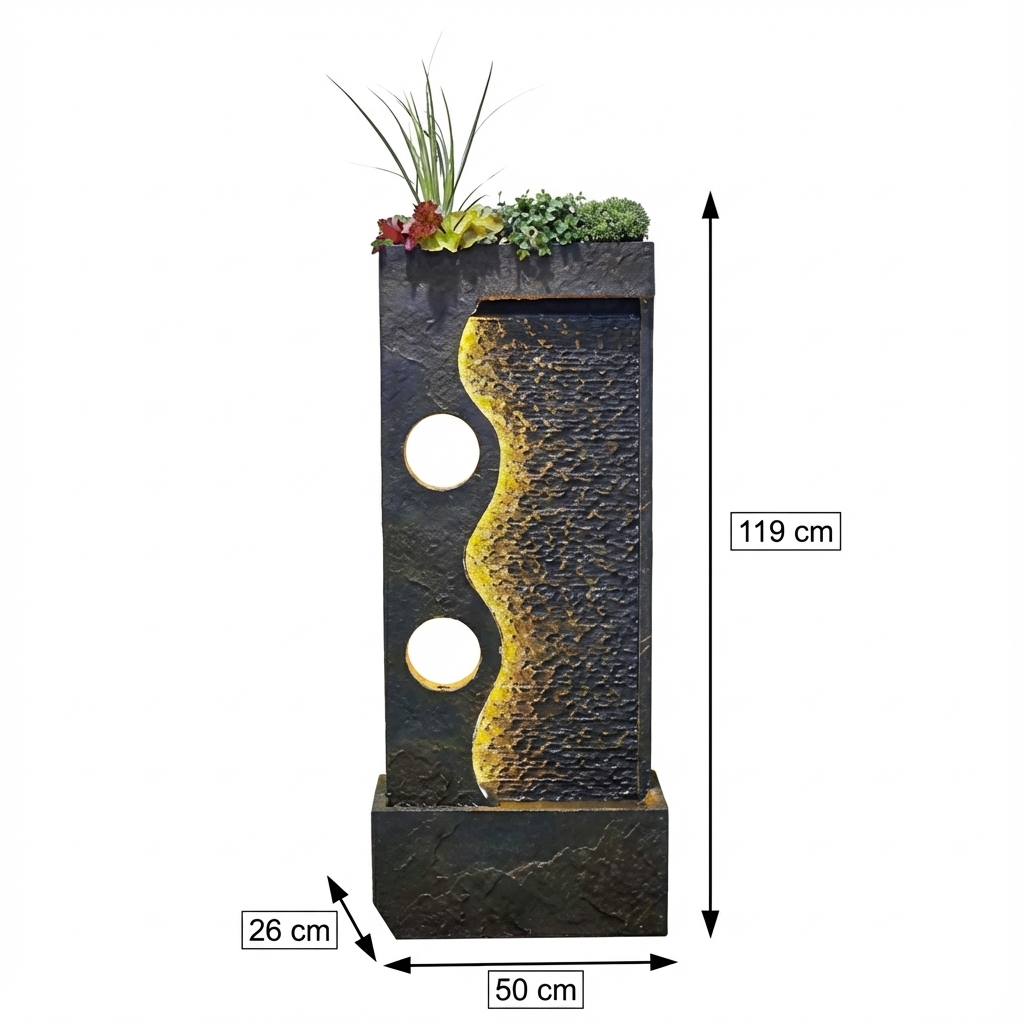 119 cm

26 cm

50 cm