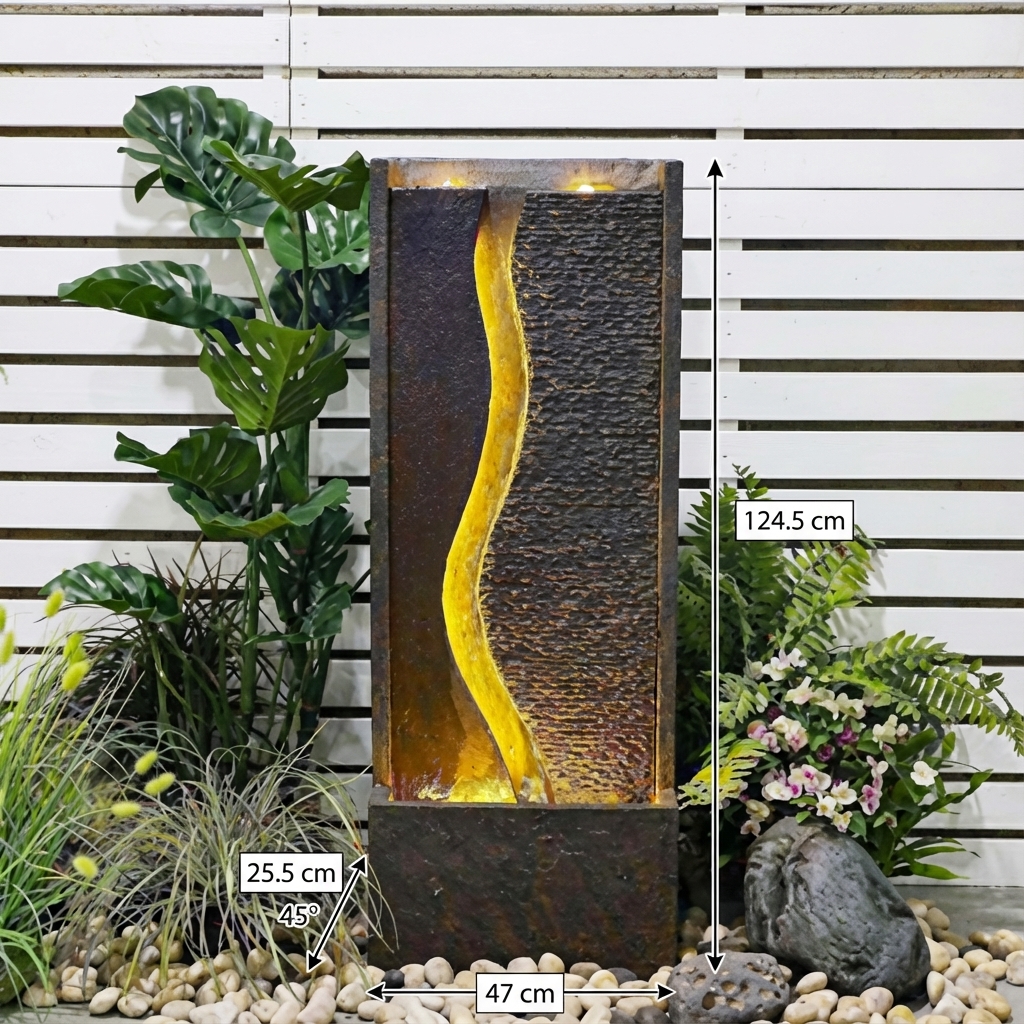 124.5 cm

25.5 cm

45°

47 cm