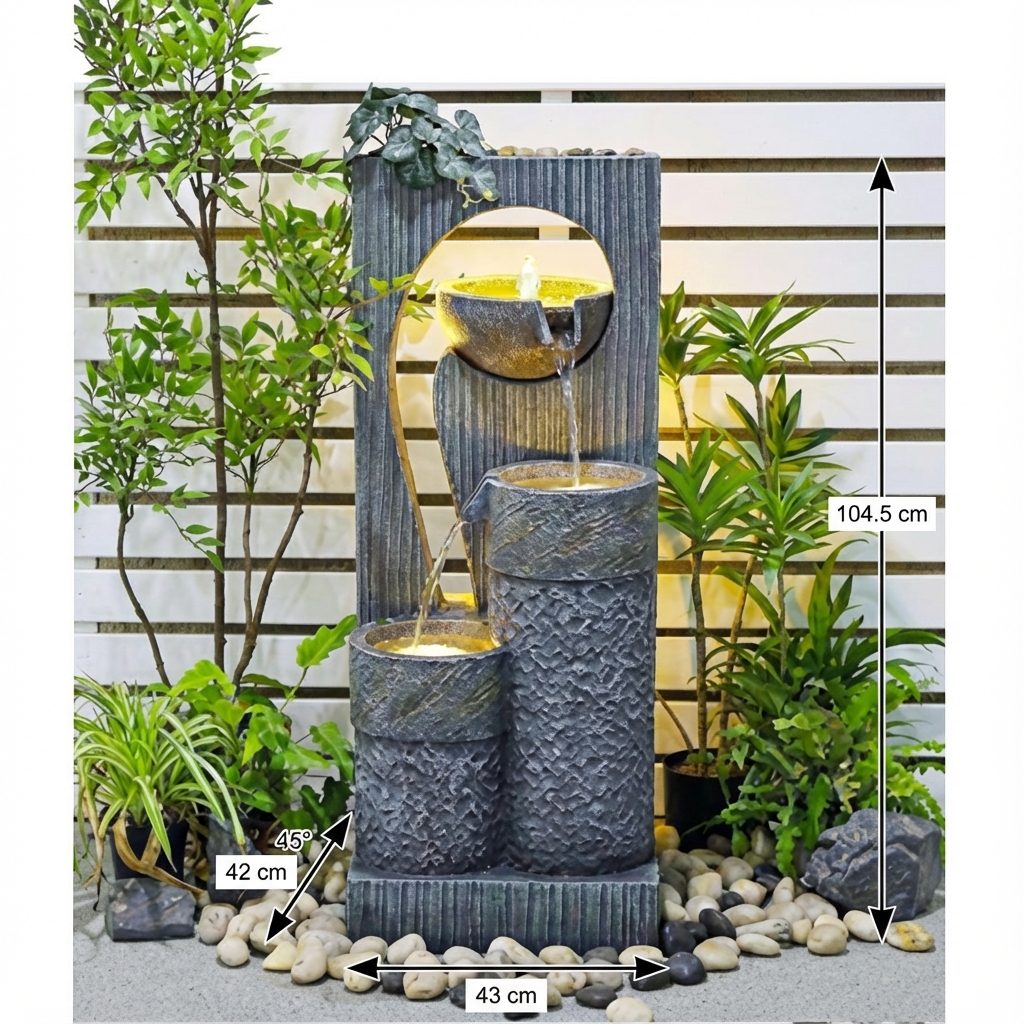 104.5 cm

45°

42 cm

43 cm