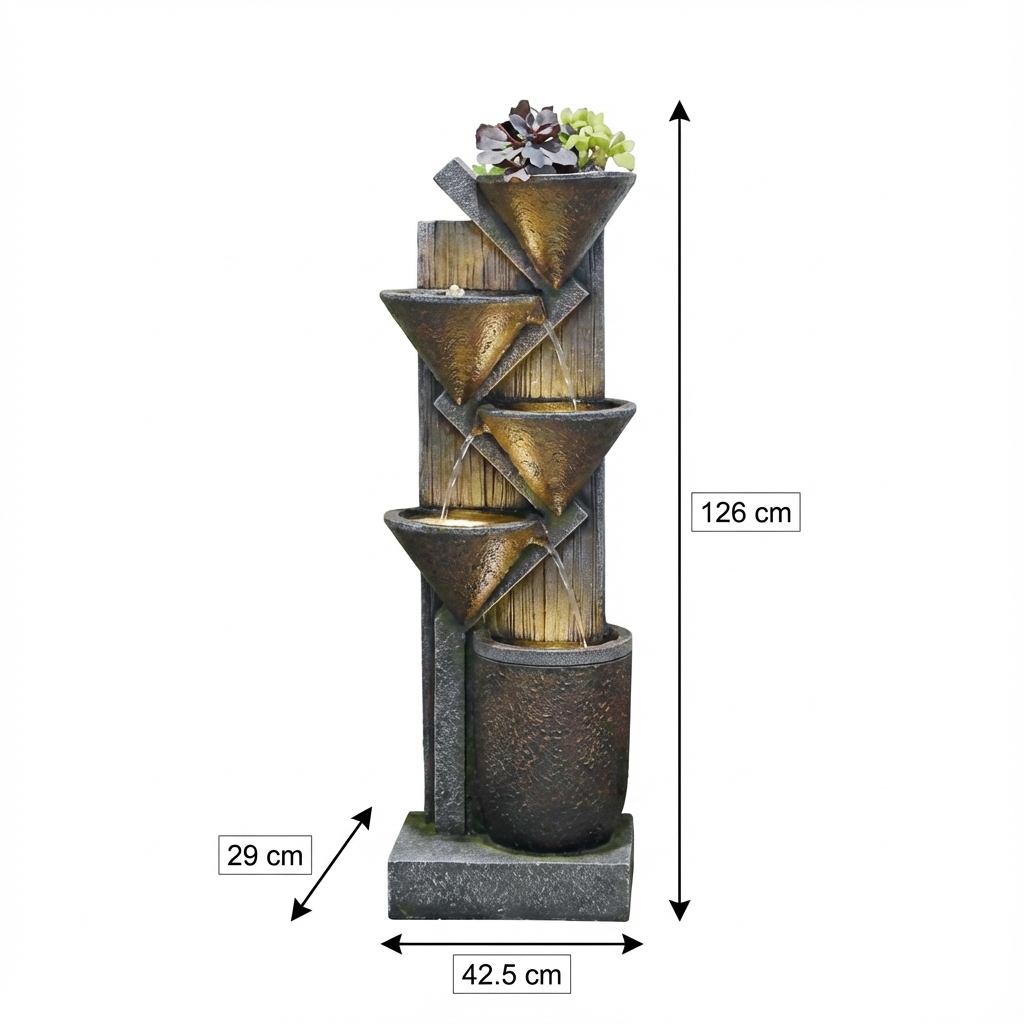 126 cm

29 cm

42.5 cm