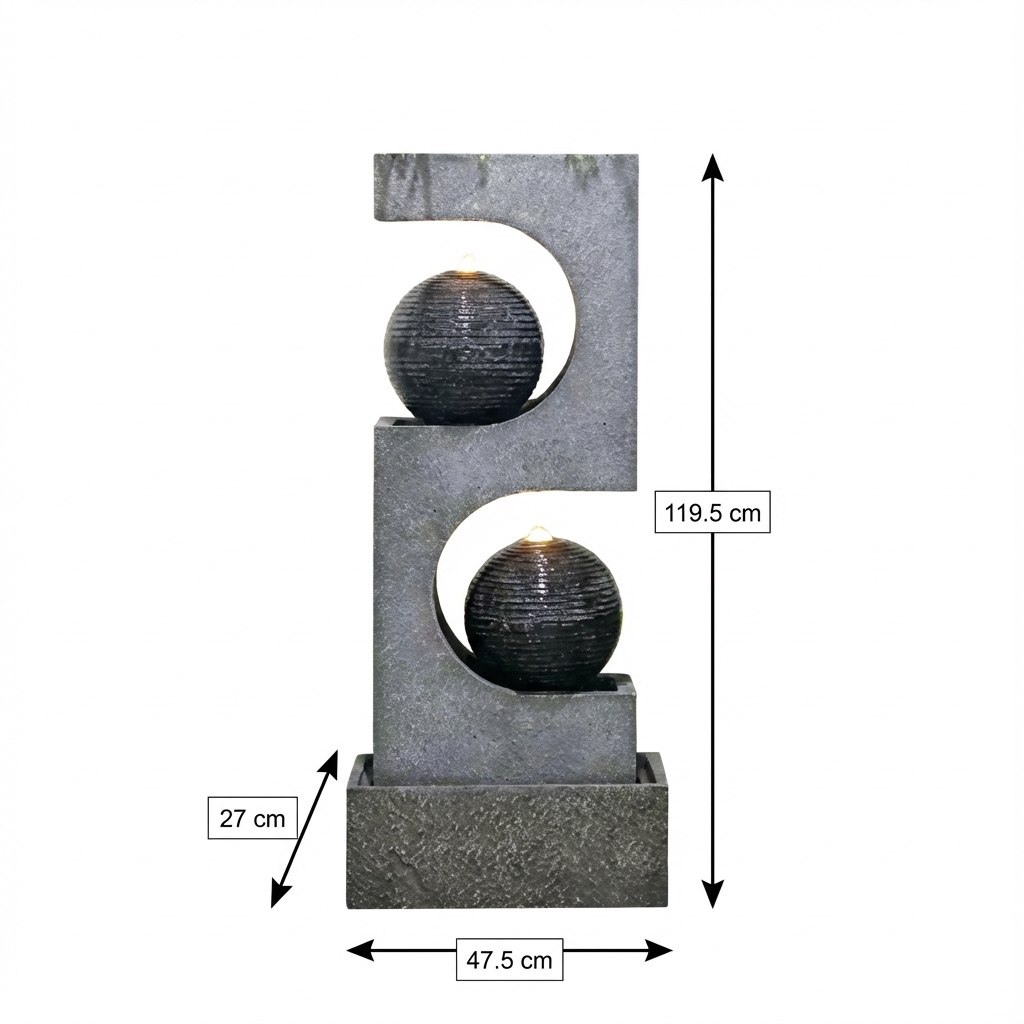 119.5 cm

27 cm

47.5 cm