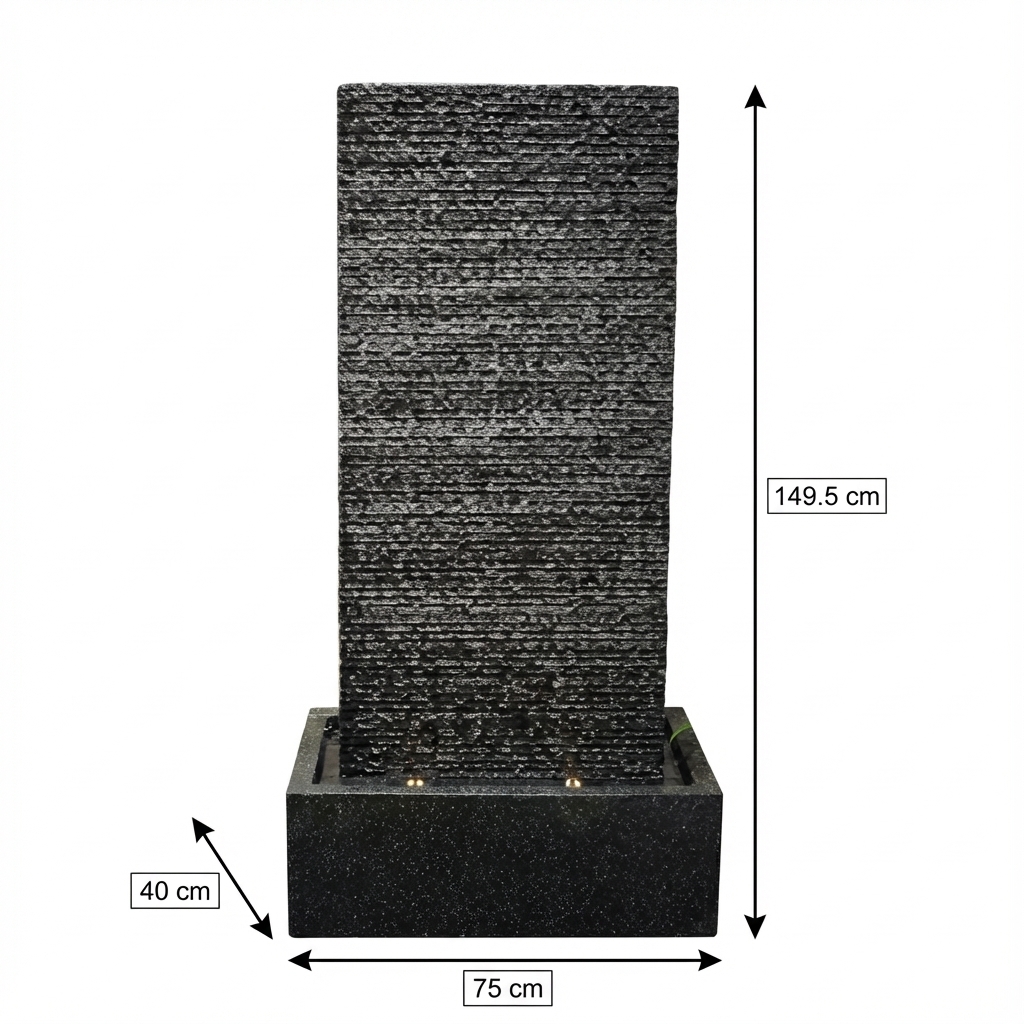 149.5 cm

40 cm

75 cm