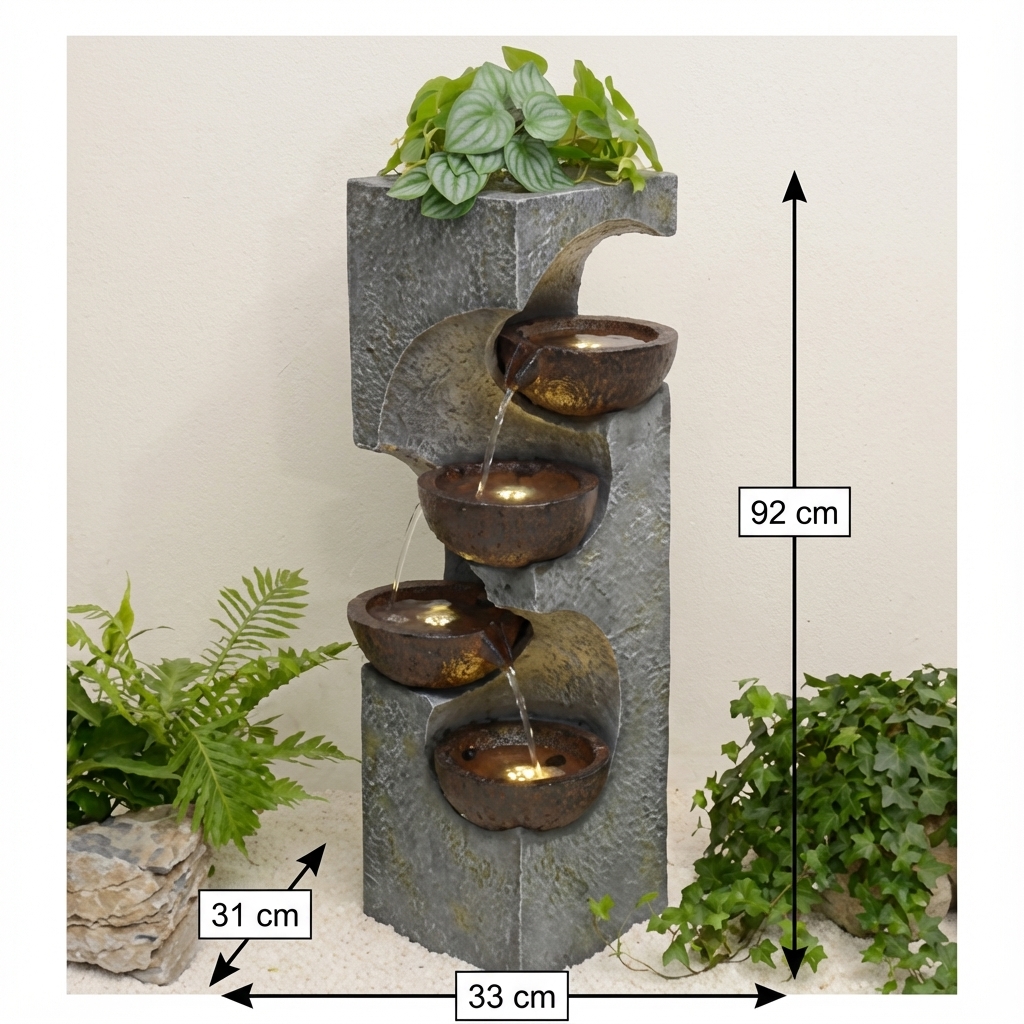 92 cm

31 cm

33 cm