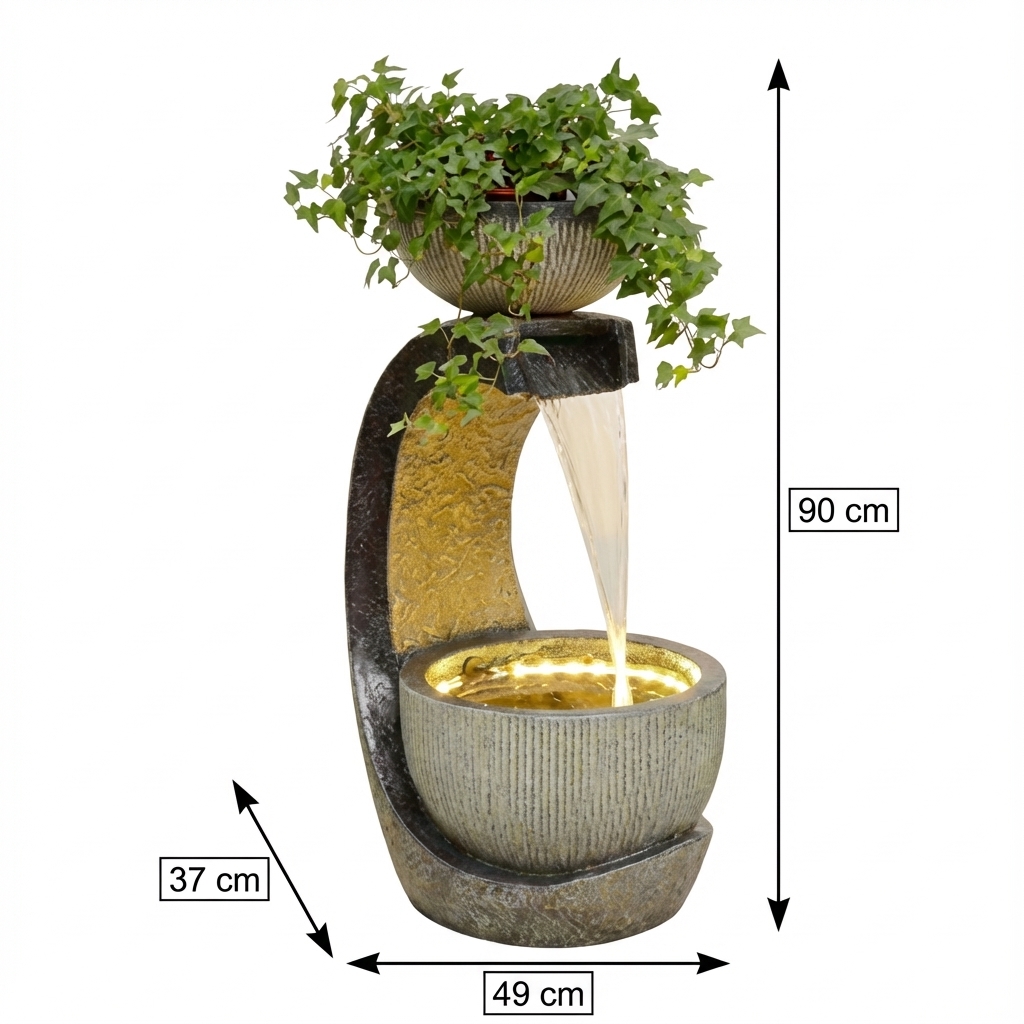 90 cm

37 cm

49 cm