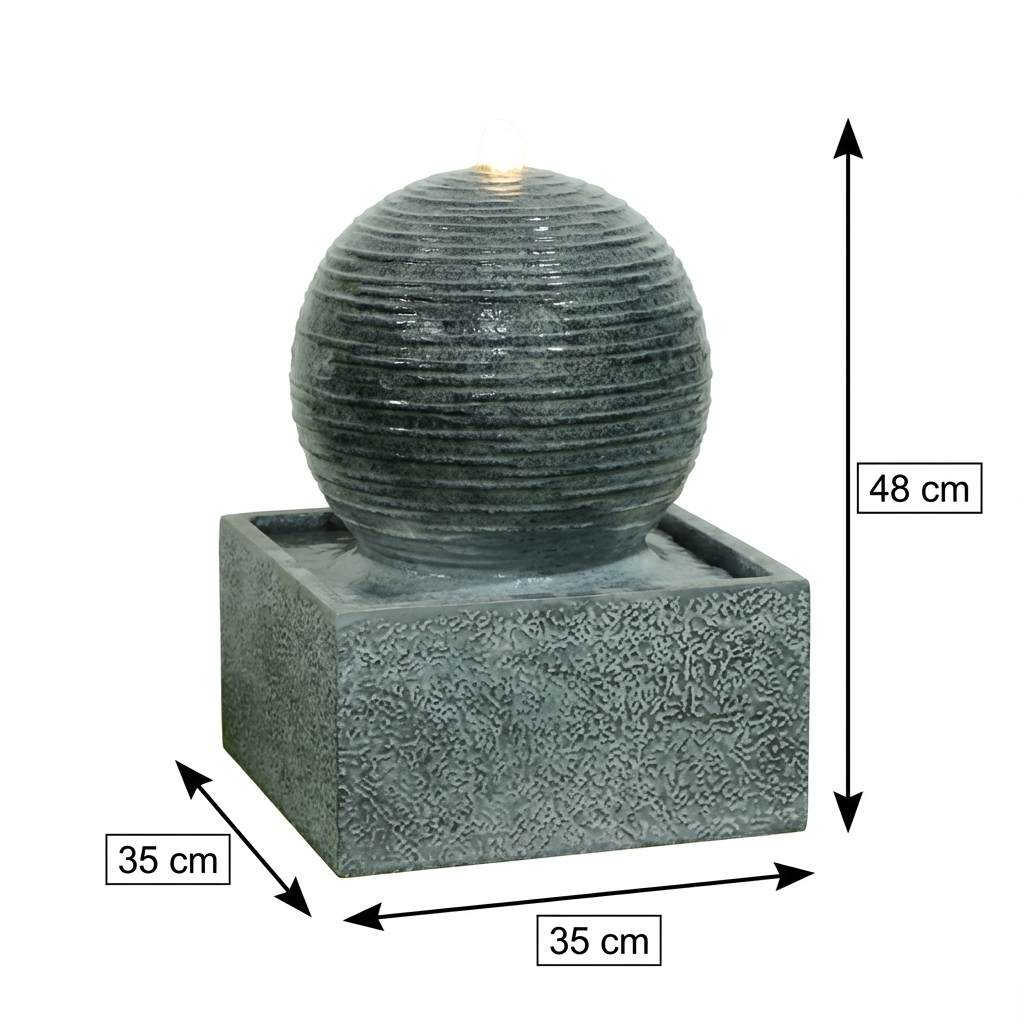 48 cm

35 cm

35 cm