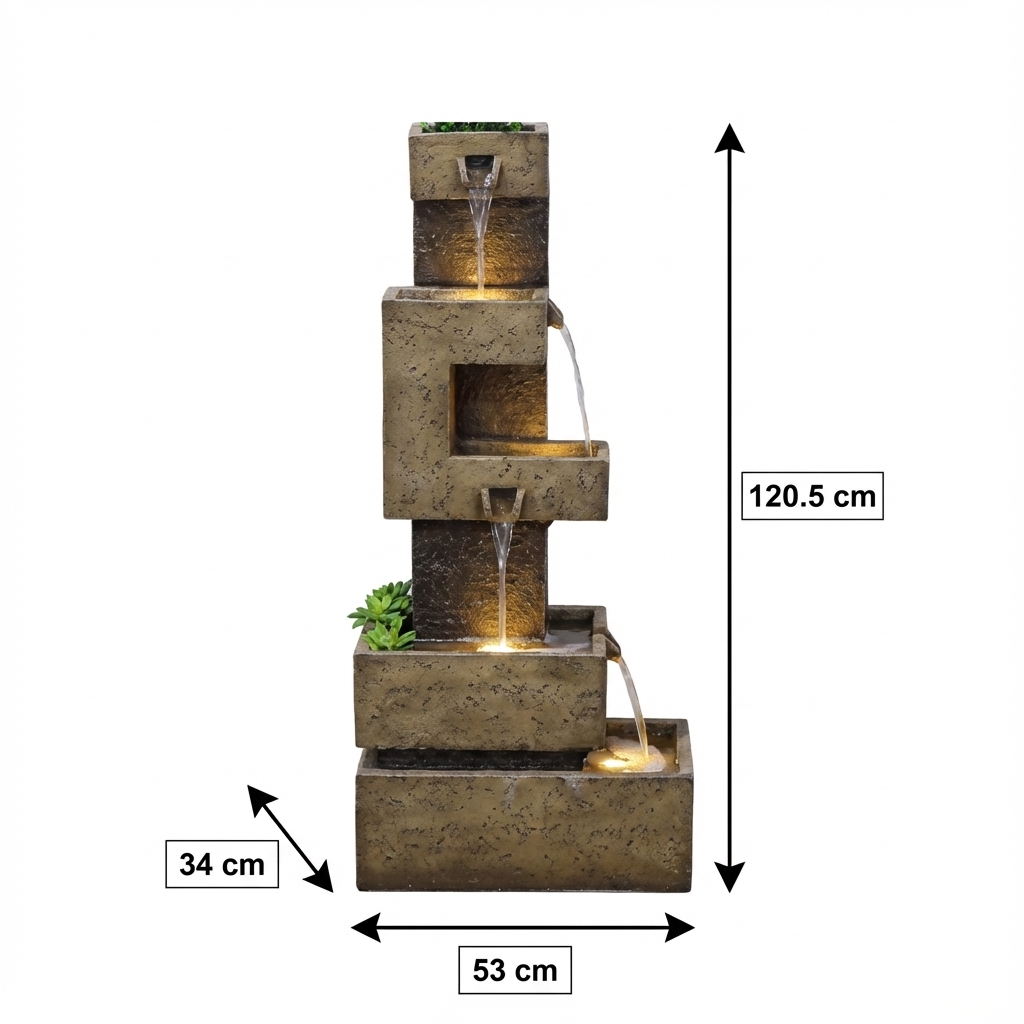 120.5 cm

34 cm

53 cm