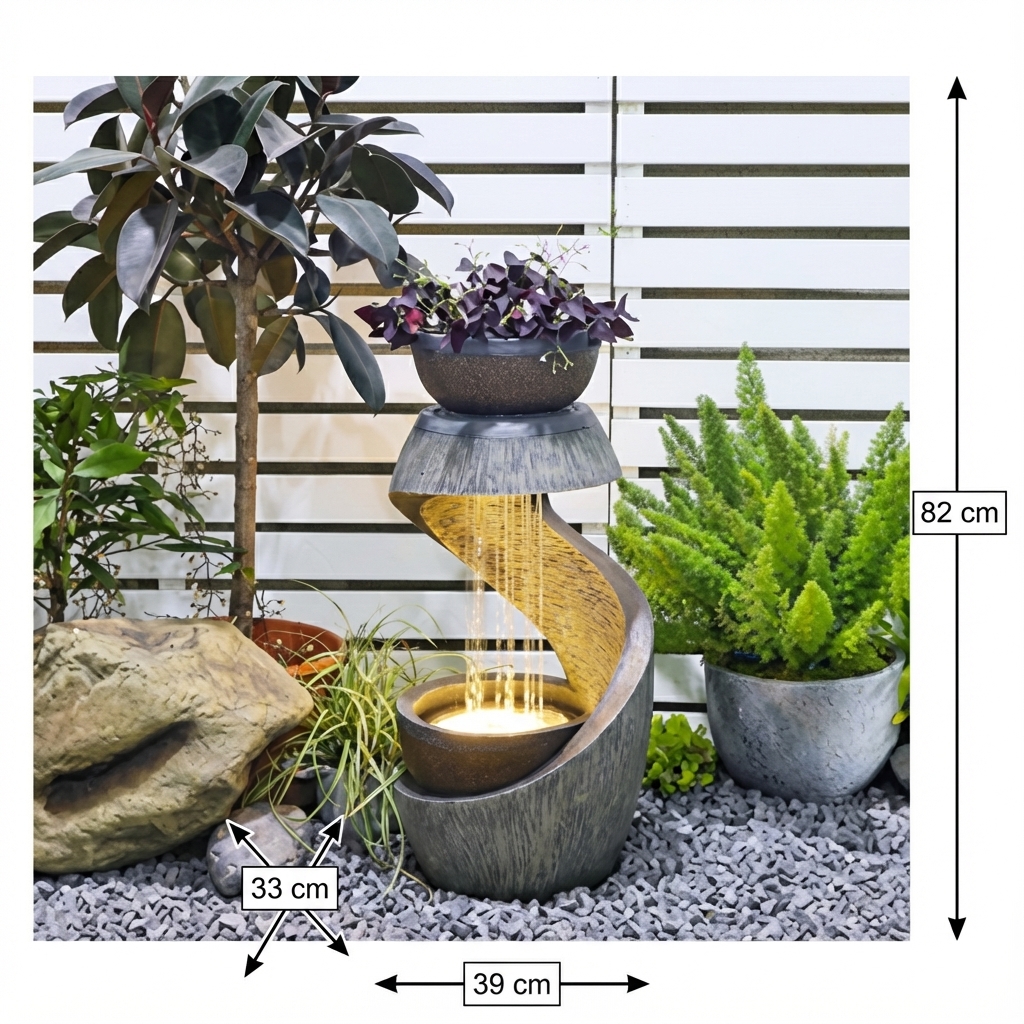 82 cm

33 cm

39 cm