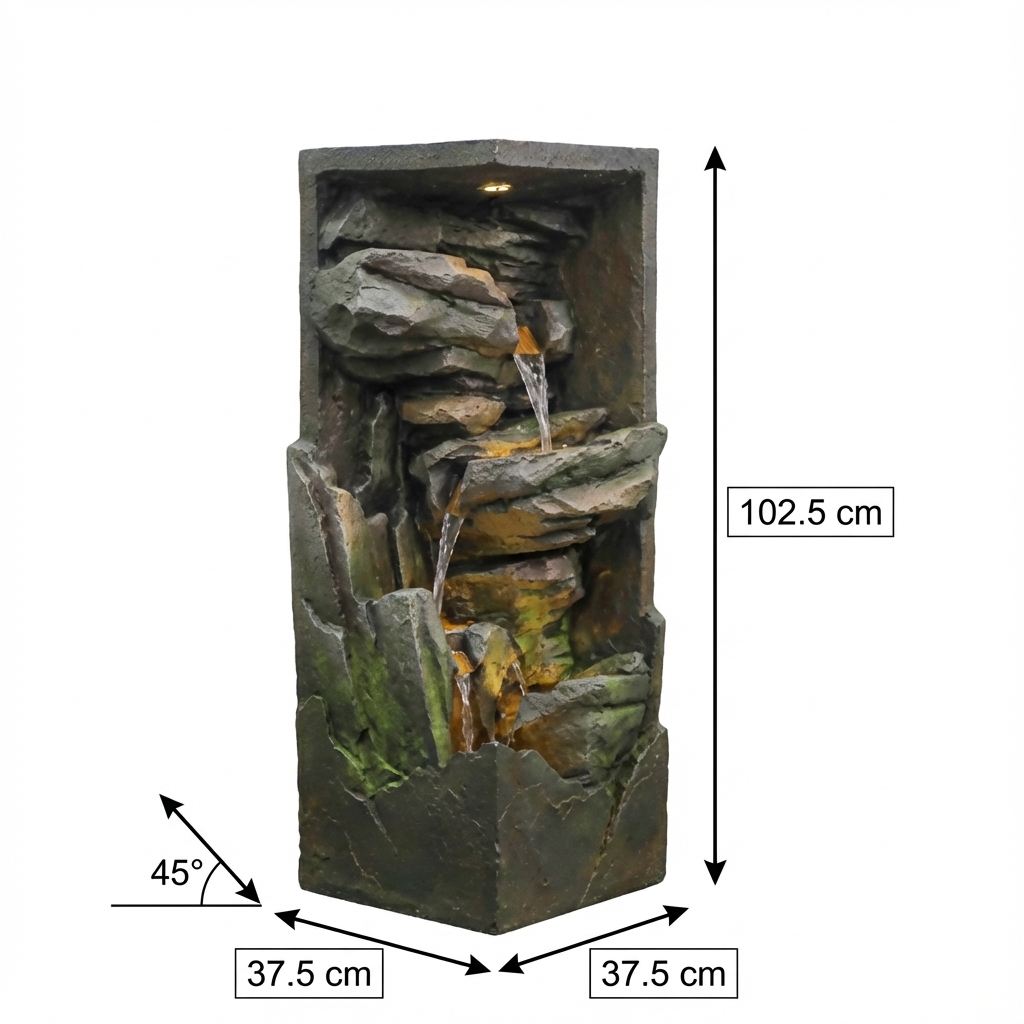 102.5 cm

45°

37.5 cm

37.5 cm