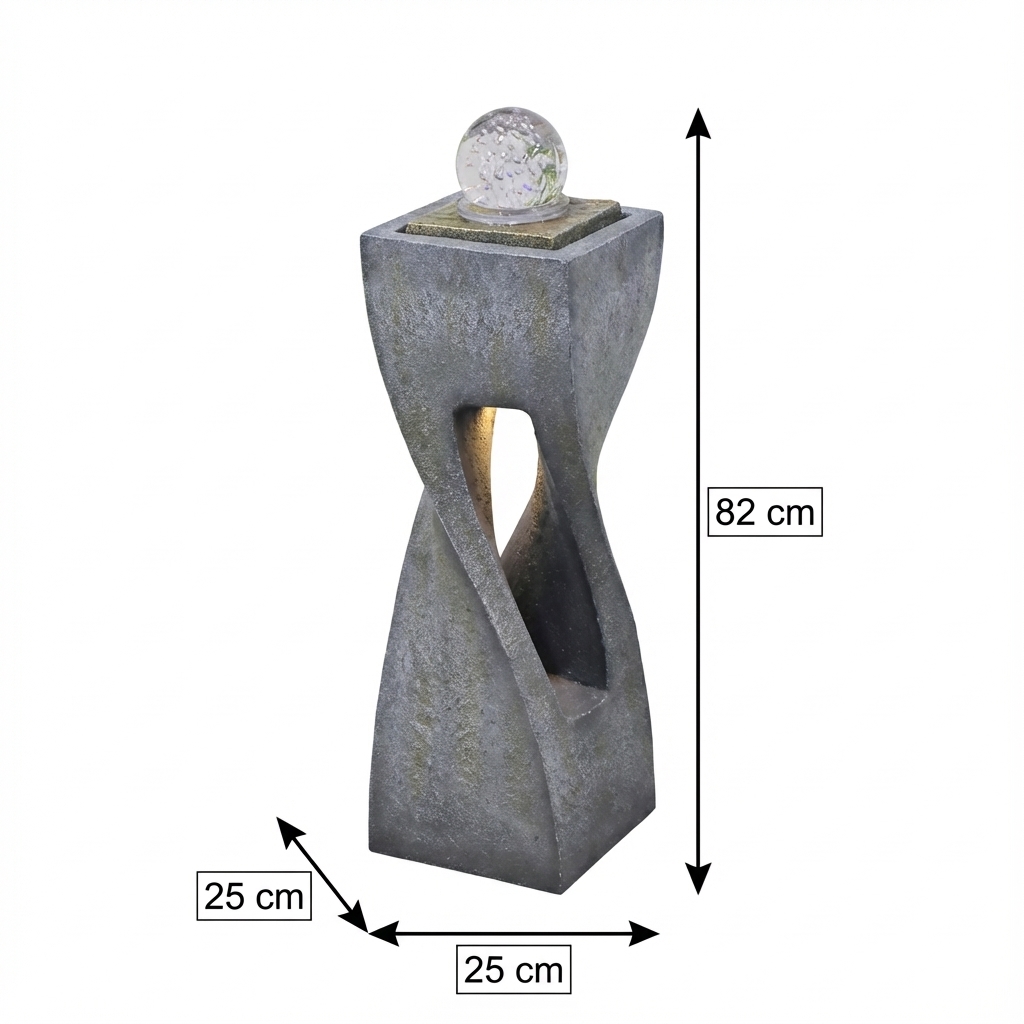 82 cm

25 cm

25 cm