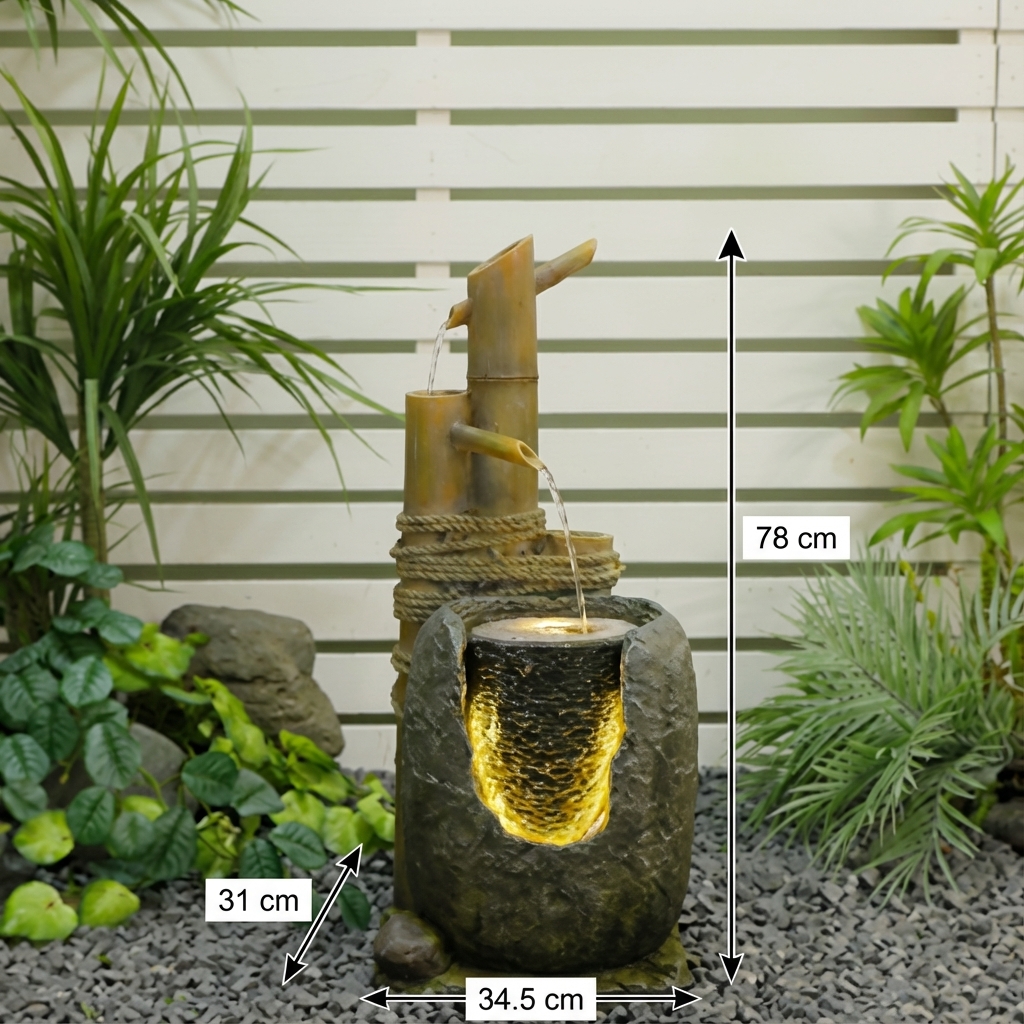 78 cm

31 cm

34.5 cm