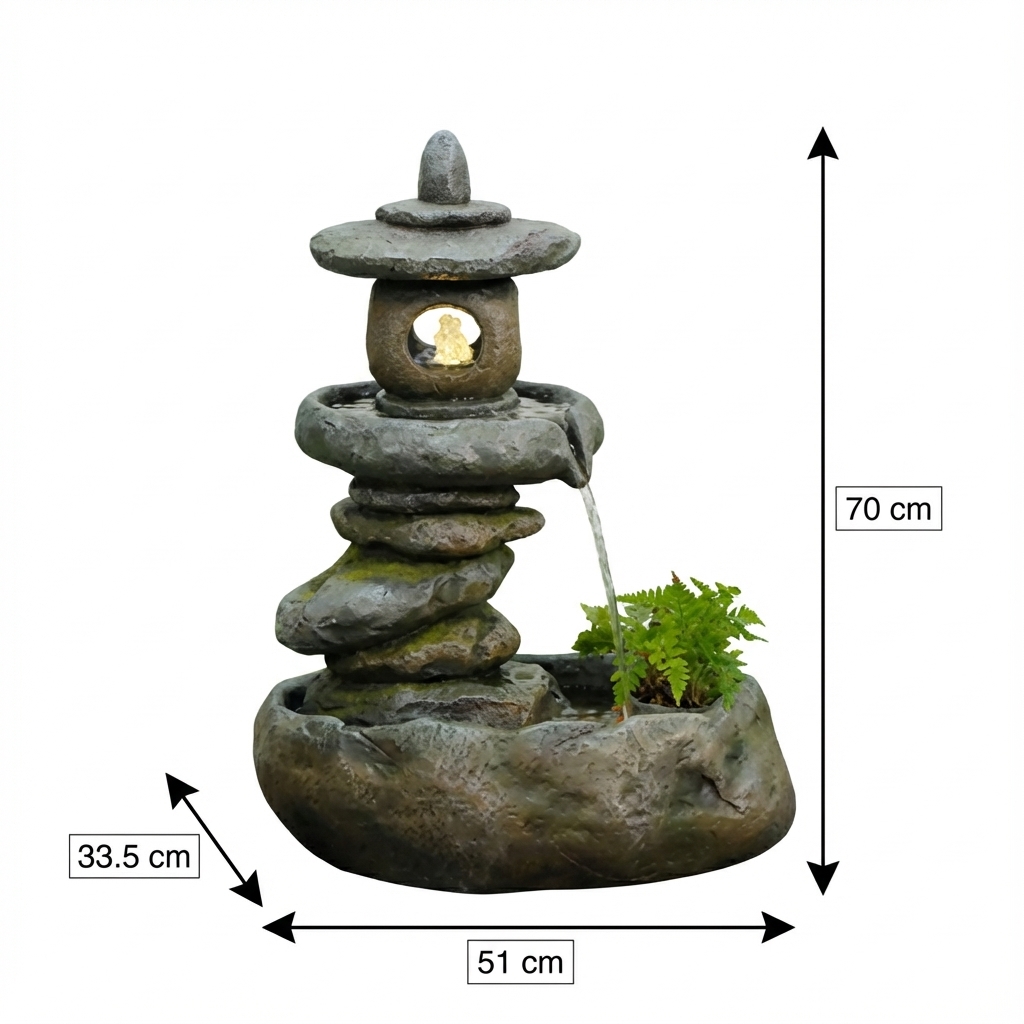 70 cm

33.5 cm

51 cm