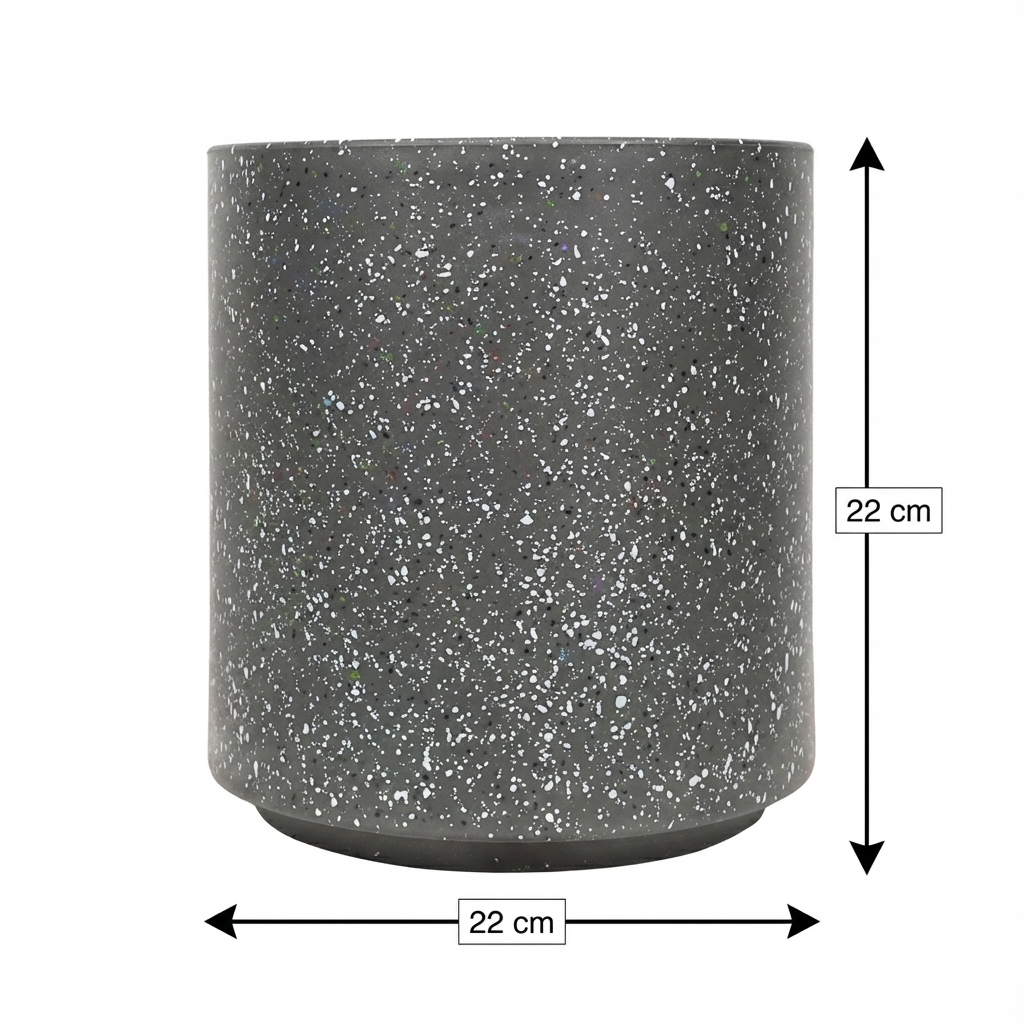 22 cm

22 cm