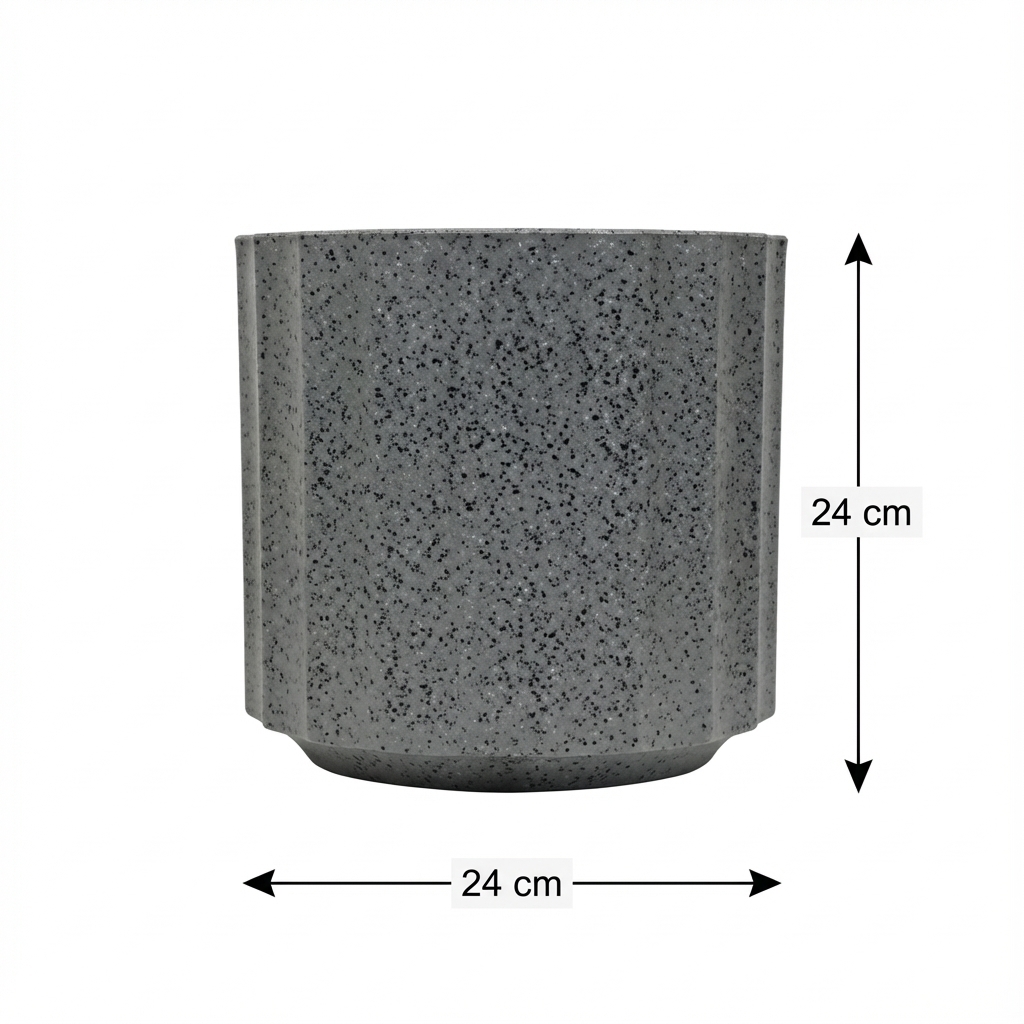 24 cm

24 cm