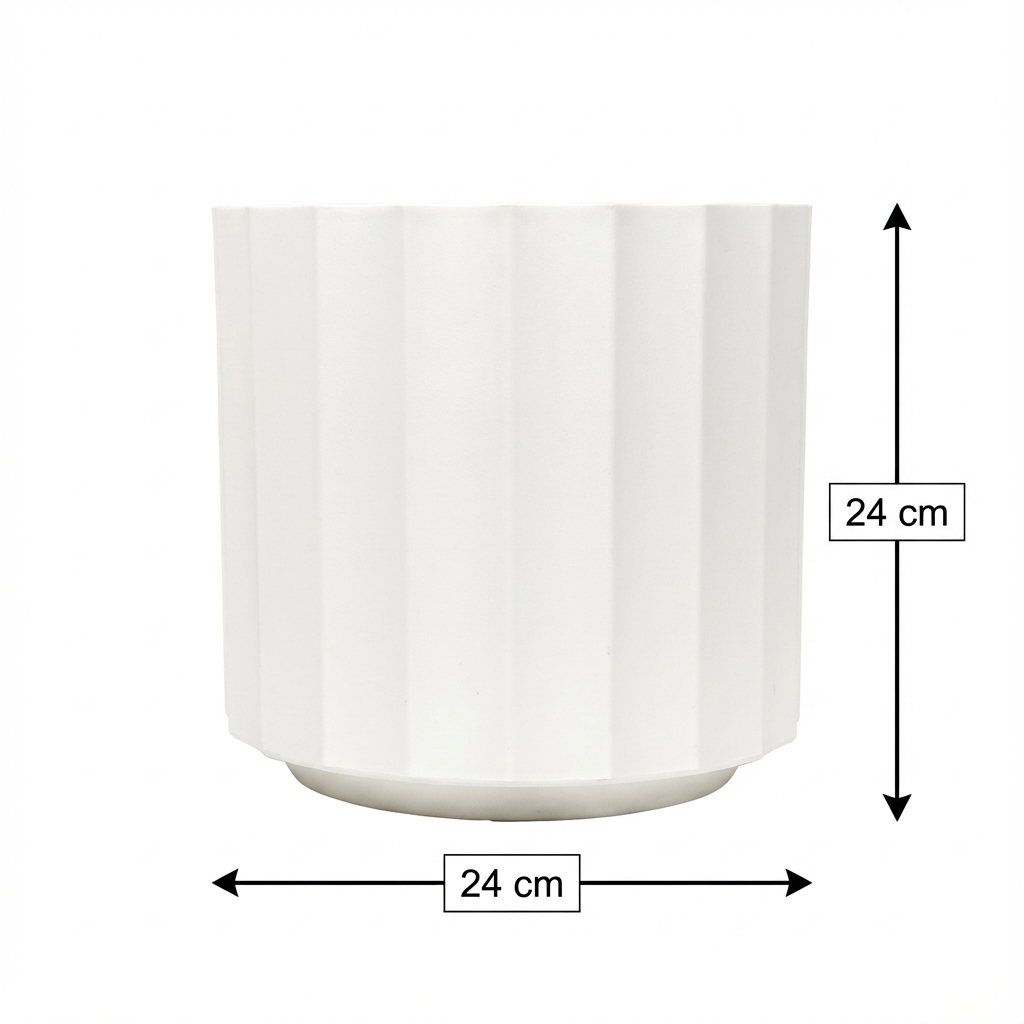 24 cm

24 cm