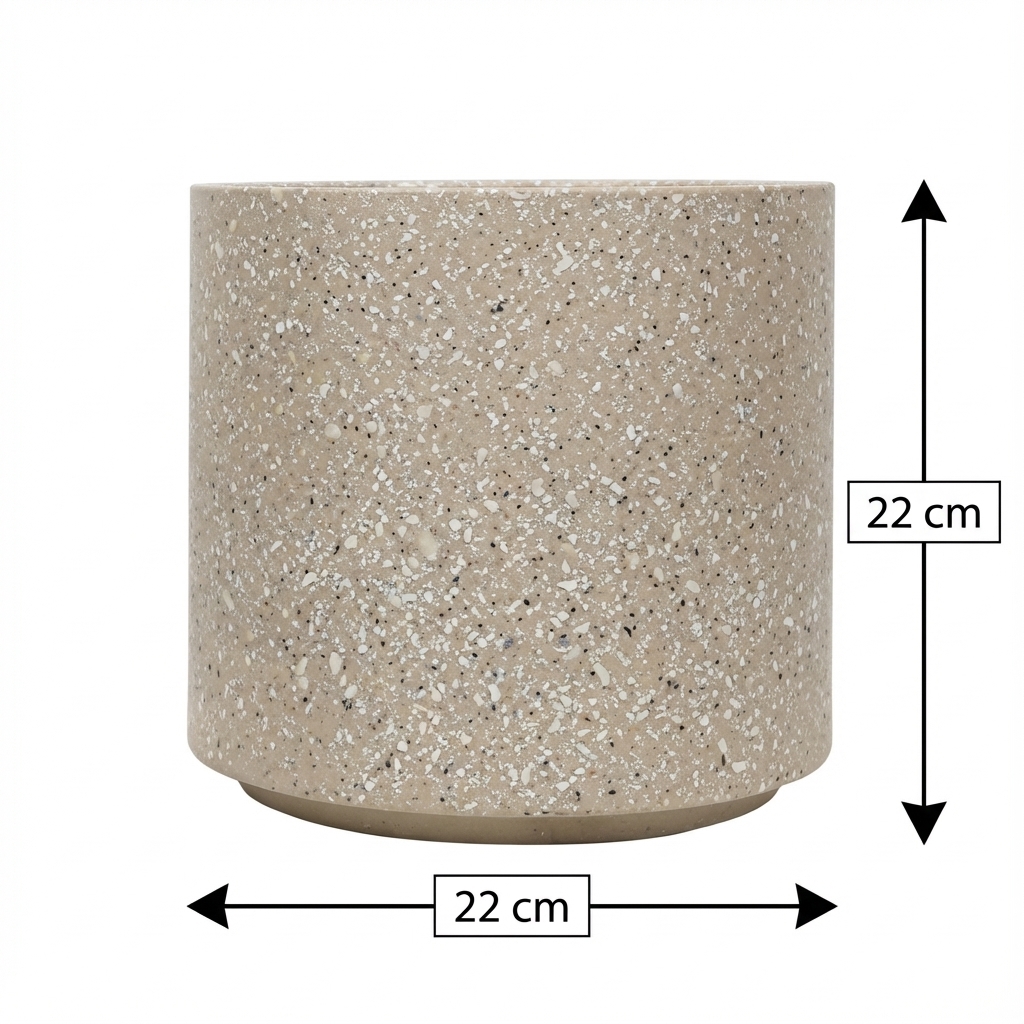 22 cm

22 cm