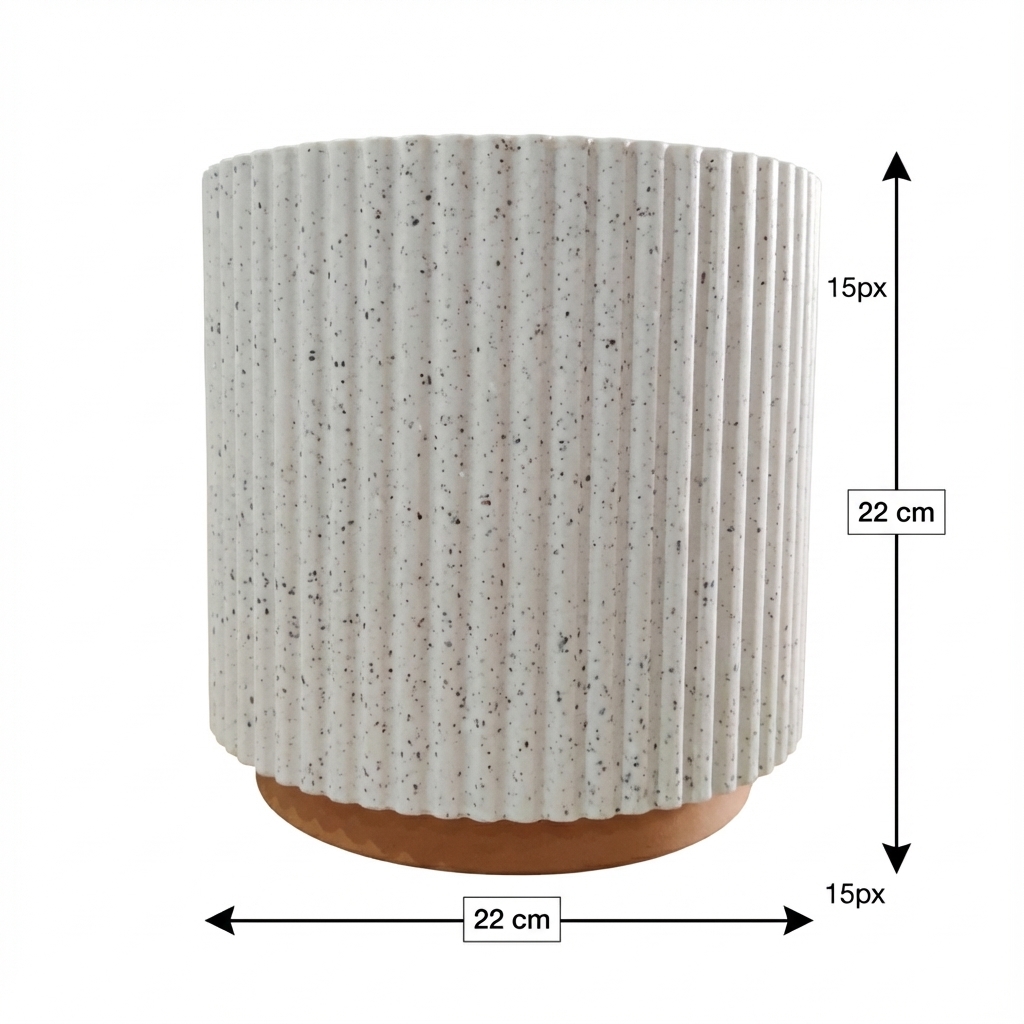 15px

22 cm

15px

22 cm