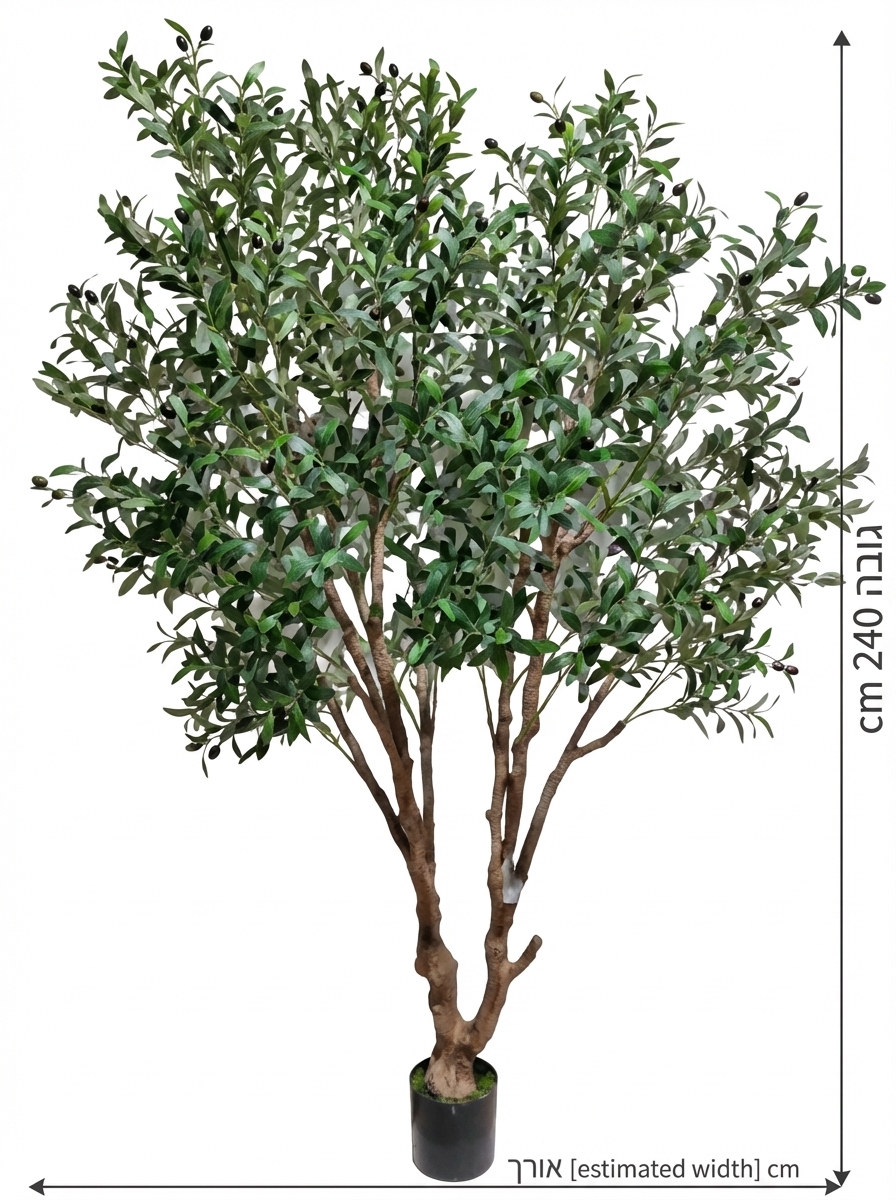 גובה 240 cm

אורך [estimated width] cm