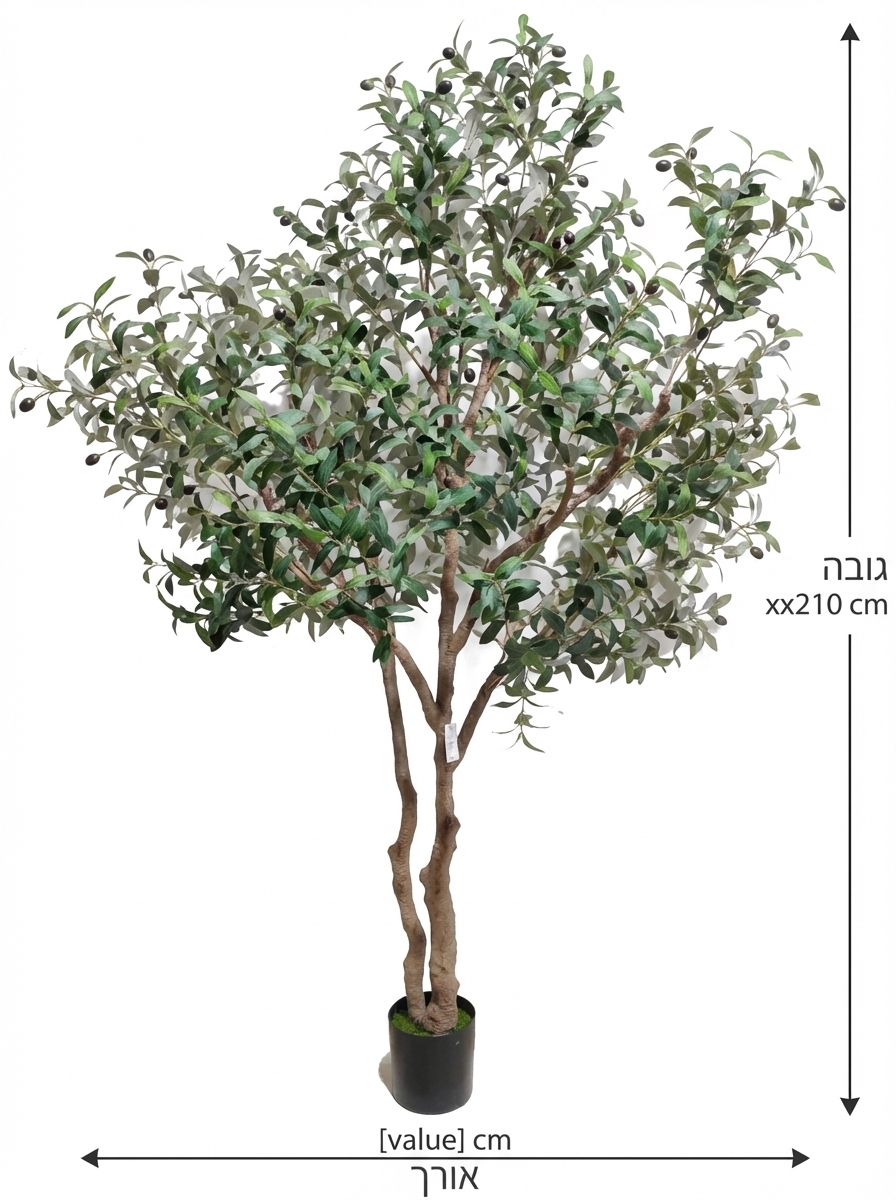 גובה
xx210 cm

[value] cm
אורך