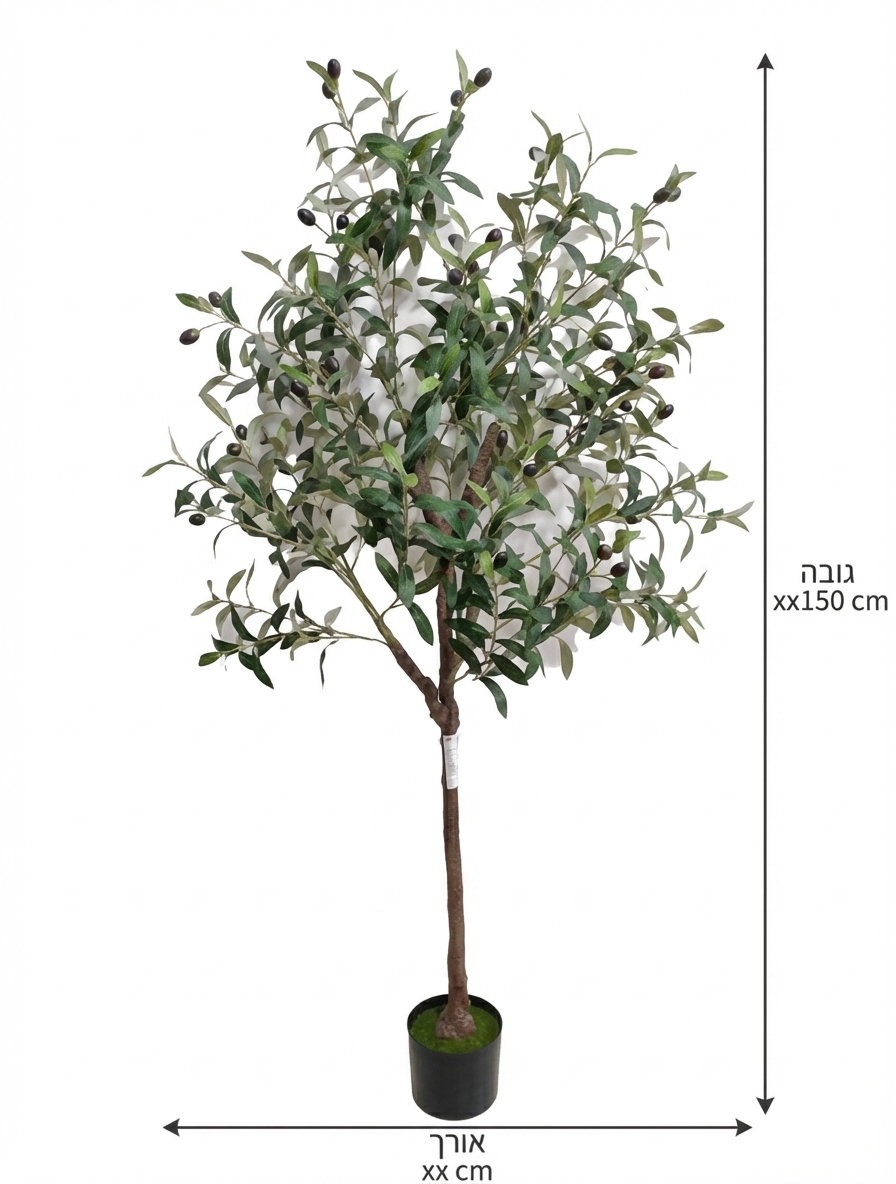 גובה
xx150 cm

אורך
xx cm