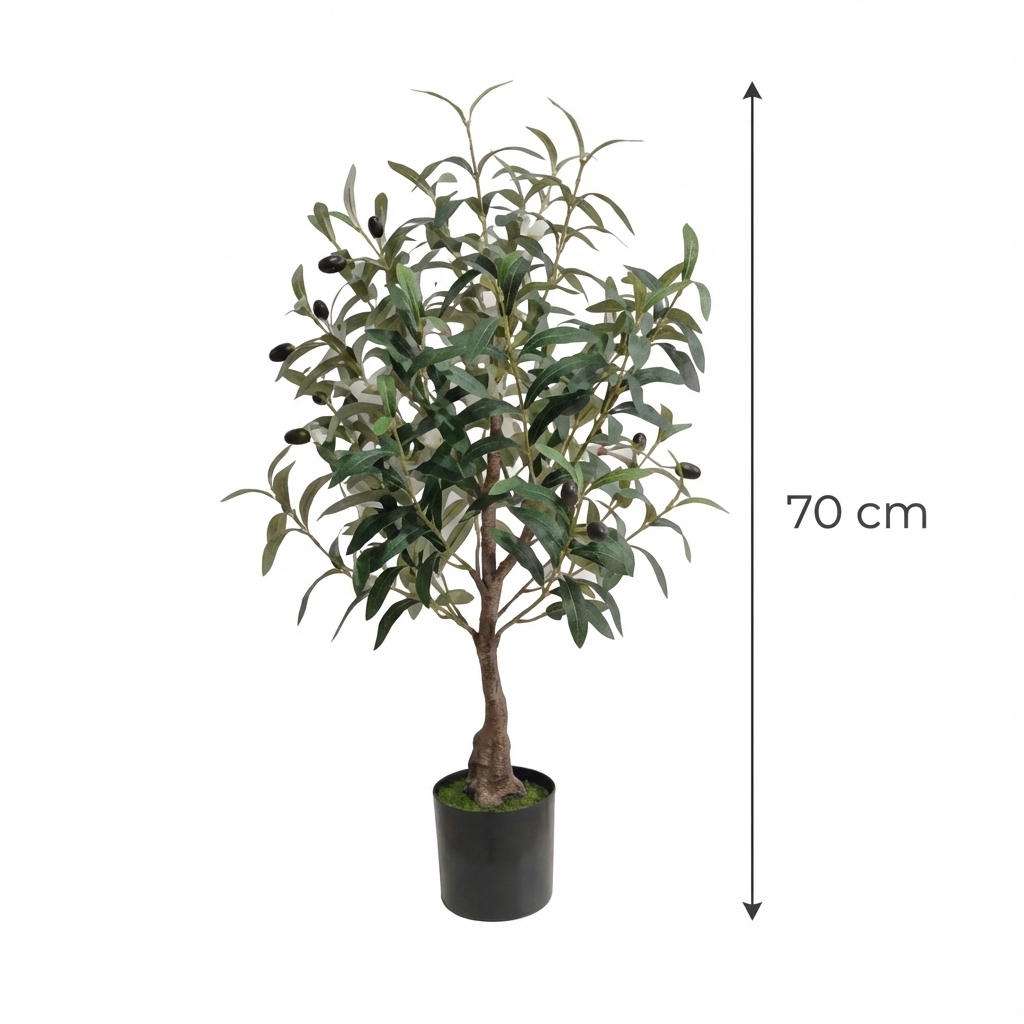 70 cm