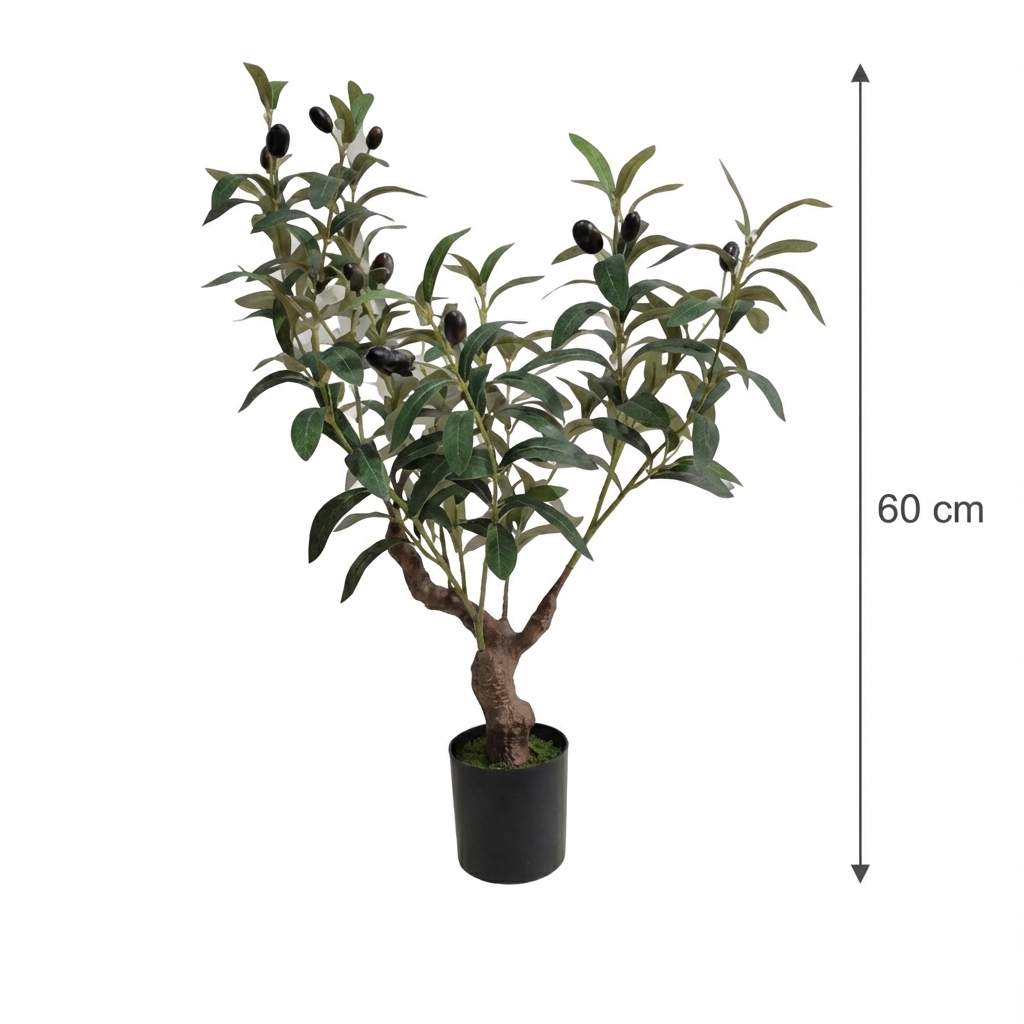 60 cm