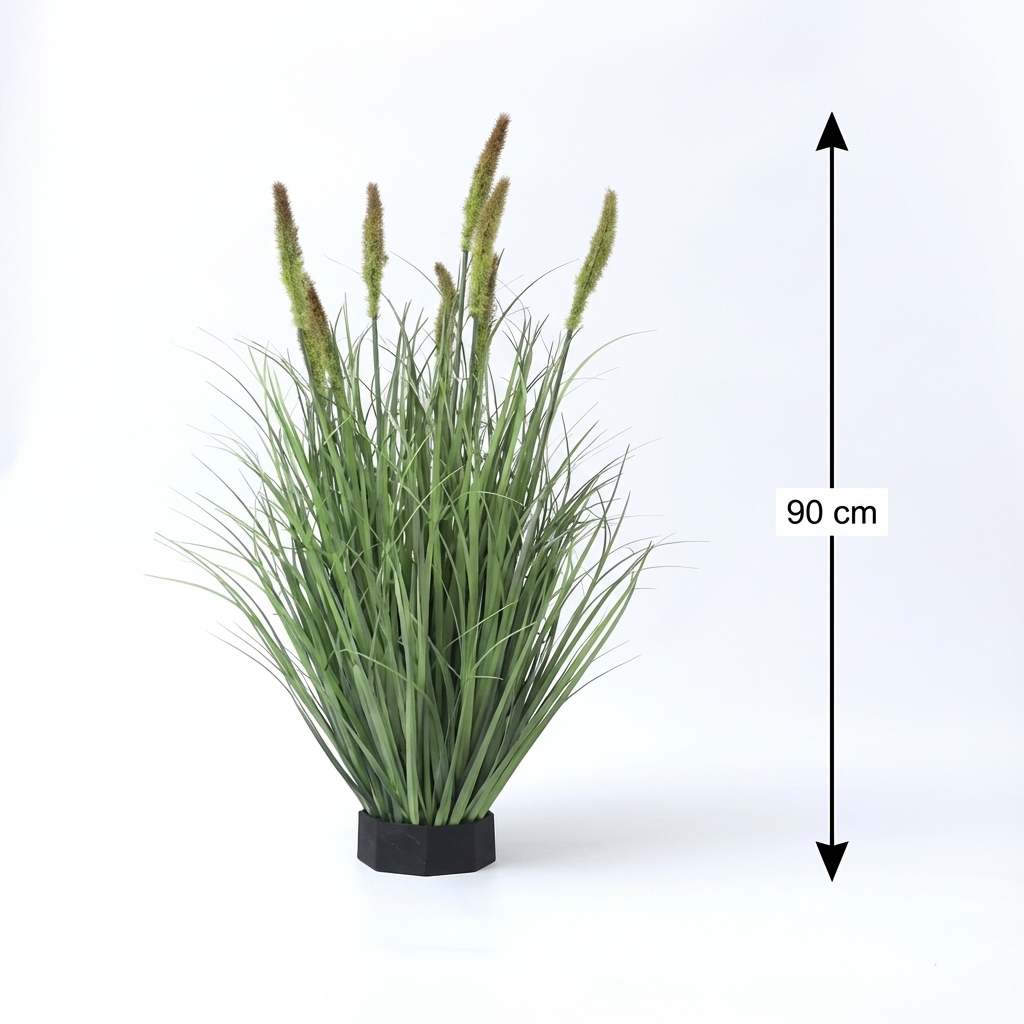 90 cm