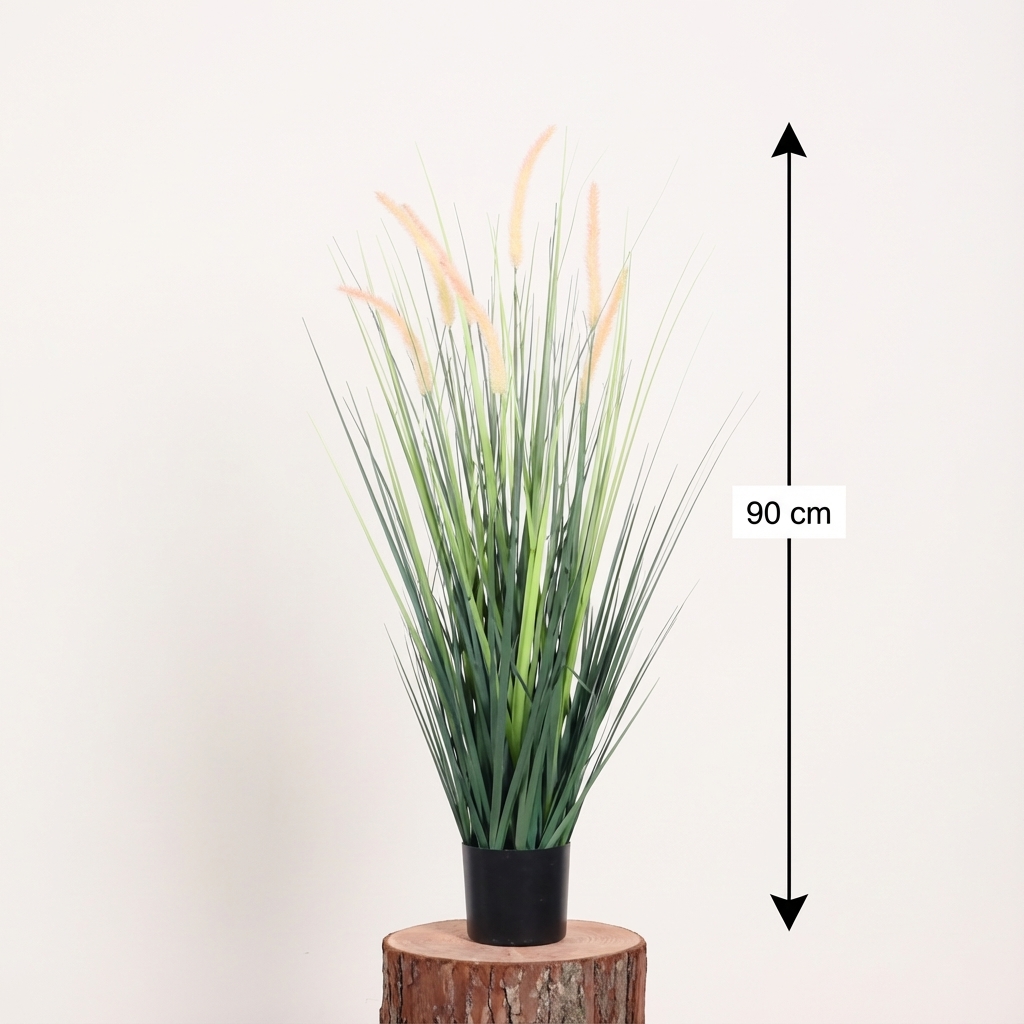 90 cm