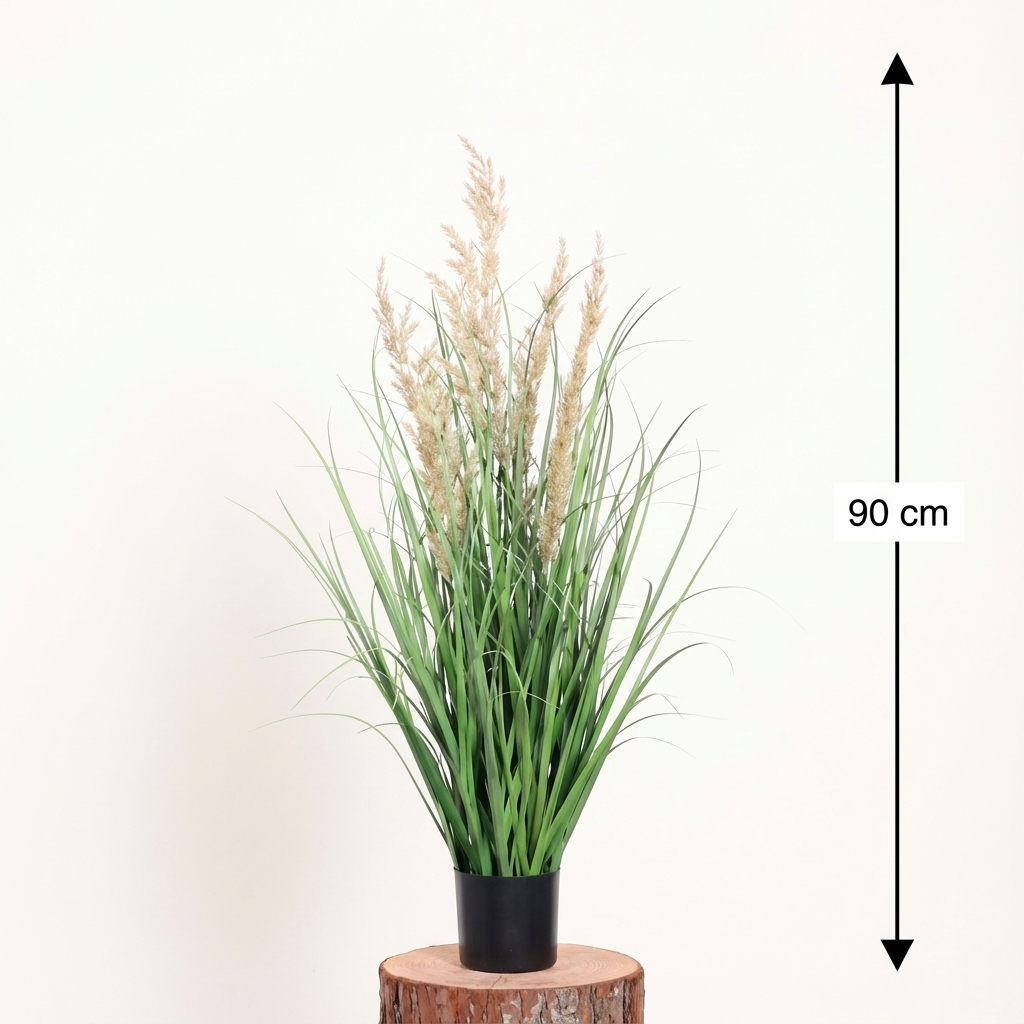 90 cm