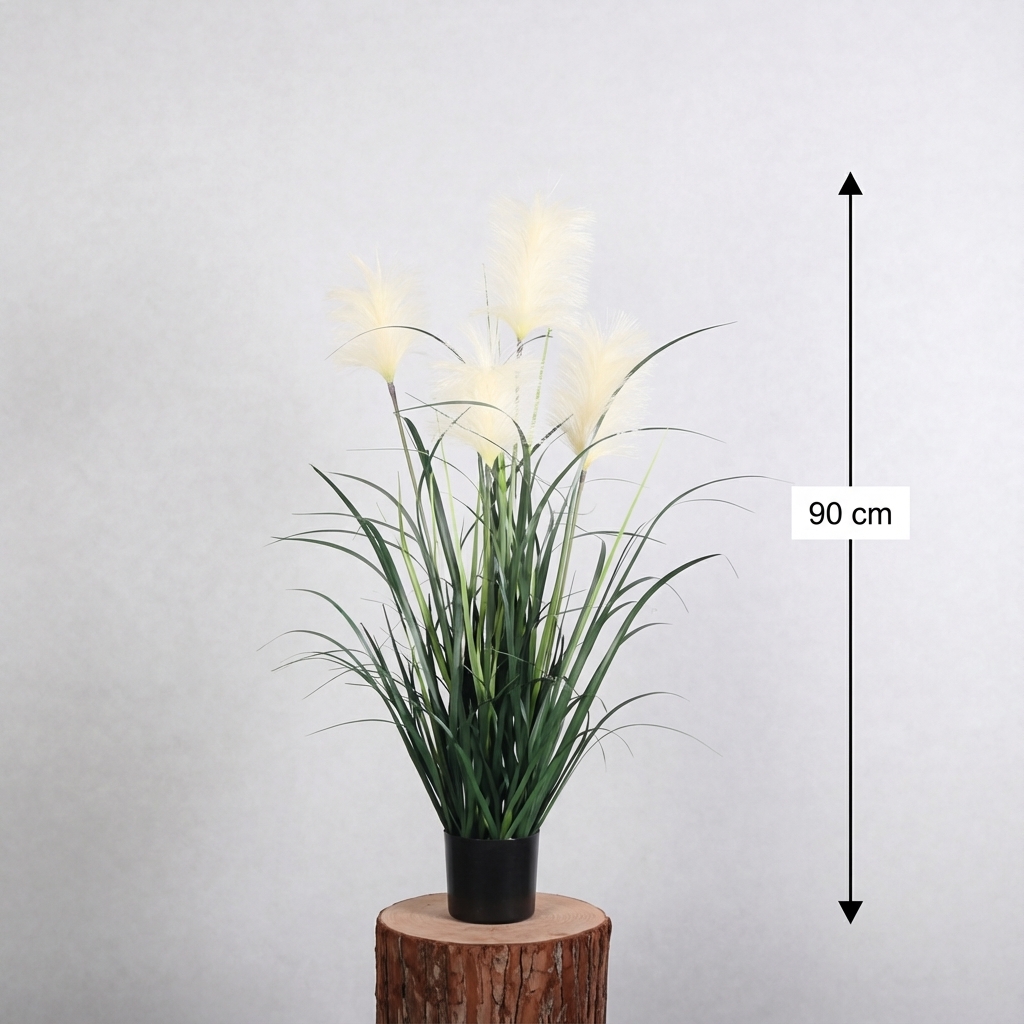 90 cm