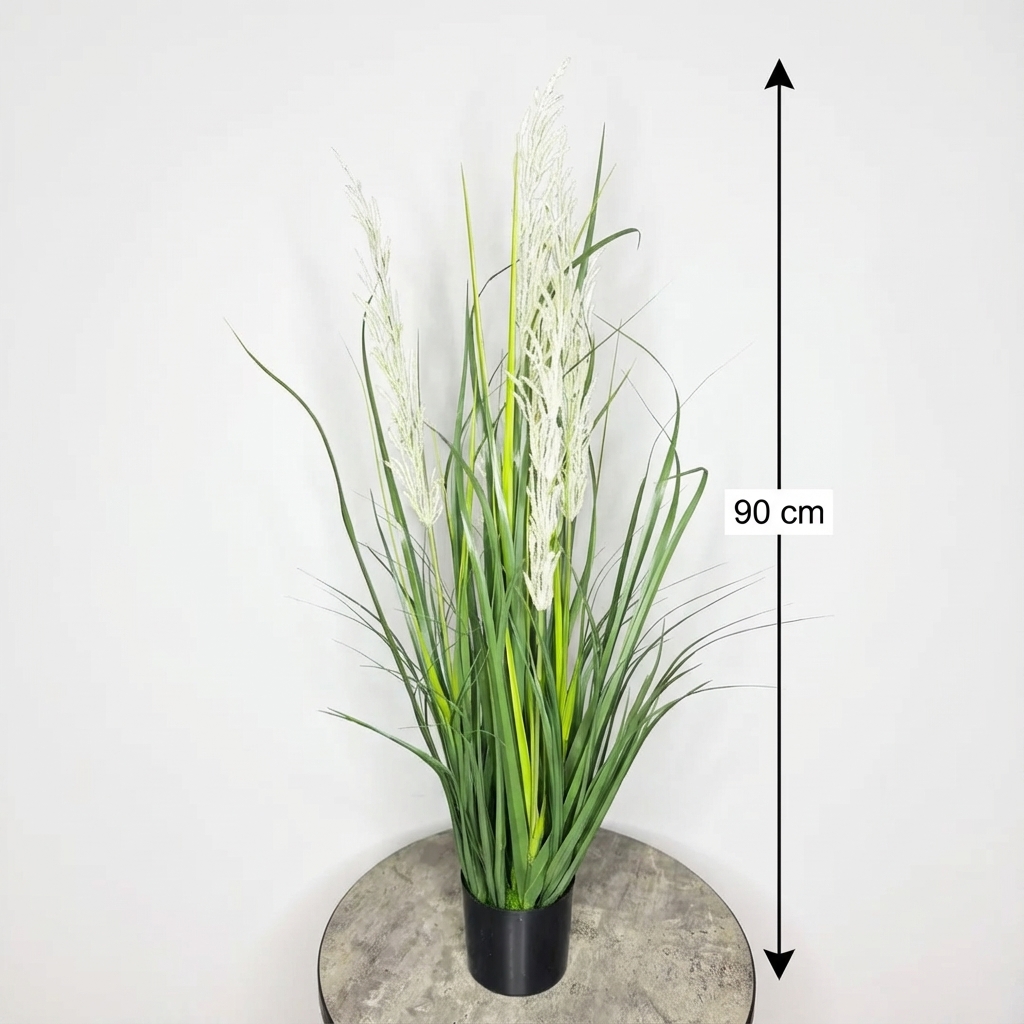 90 cm