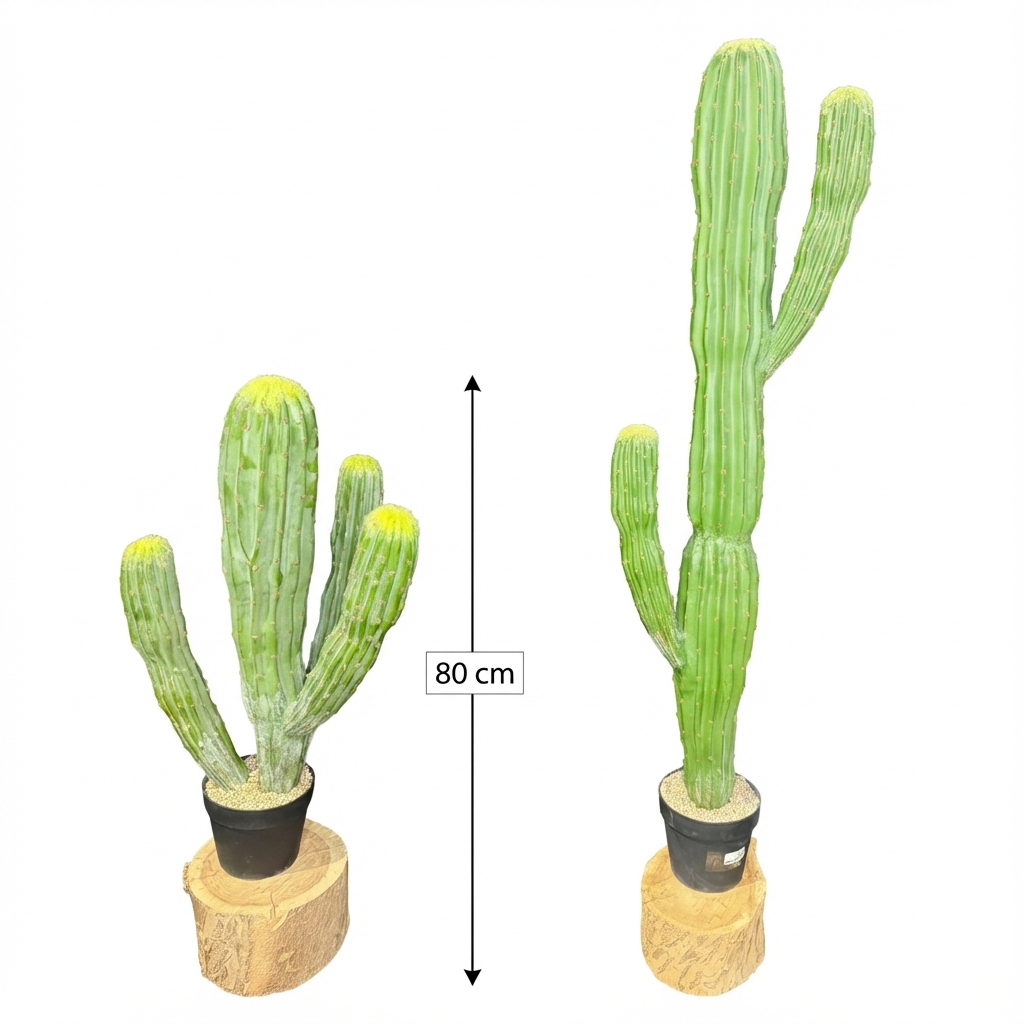 80 cm