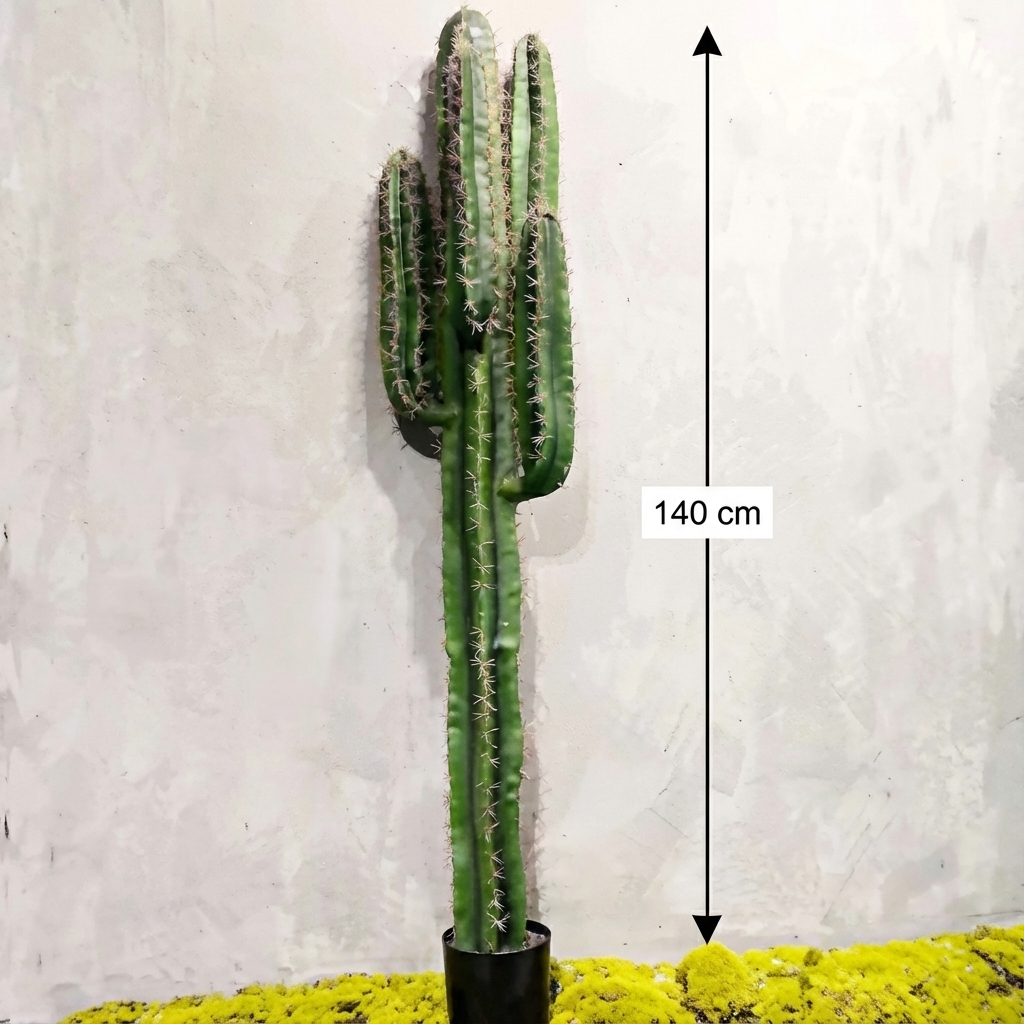 140 cm