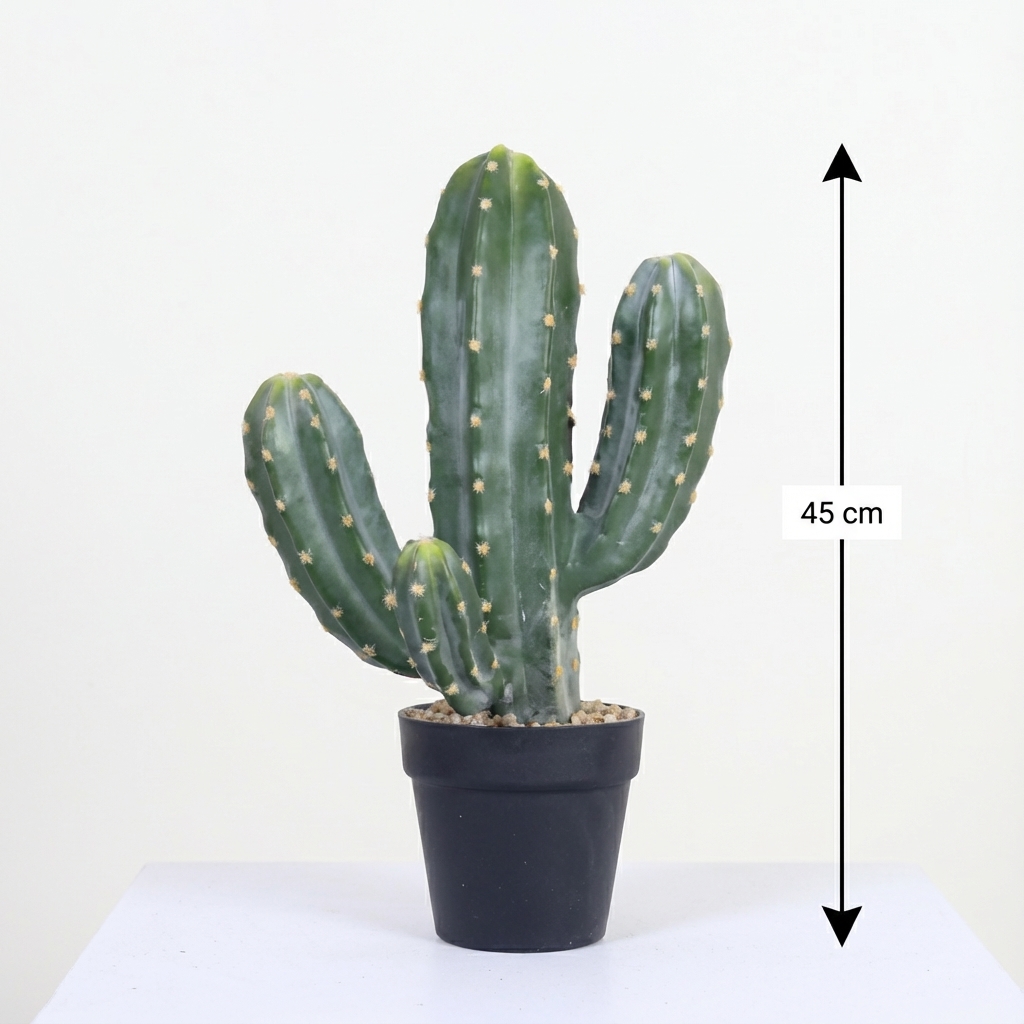 45 cm