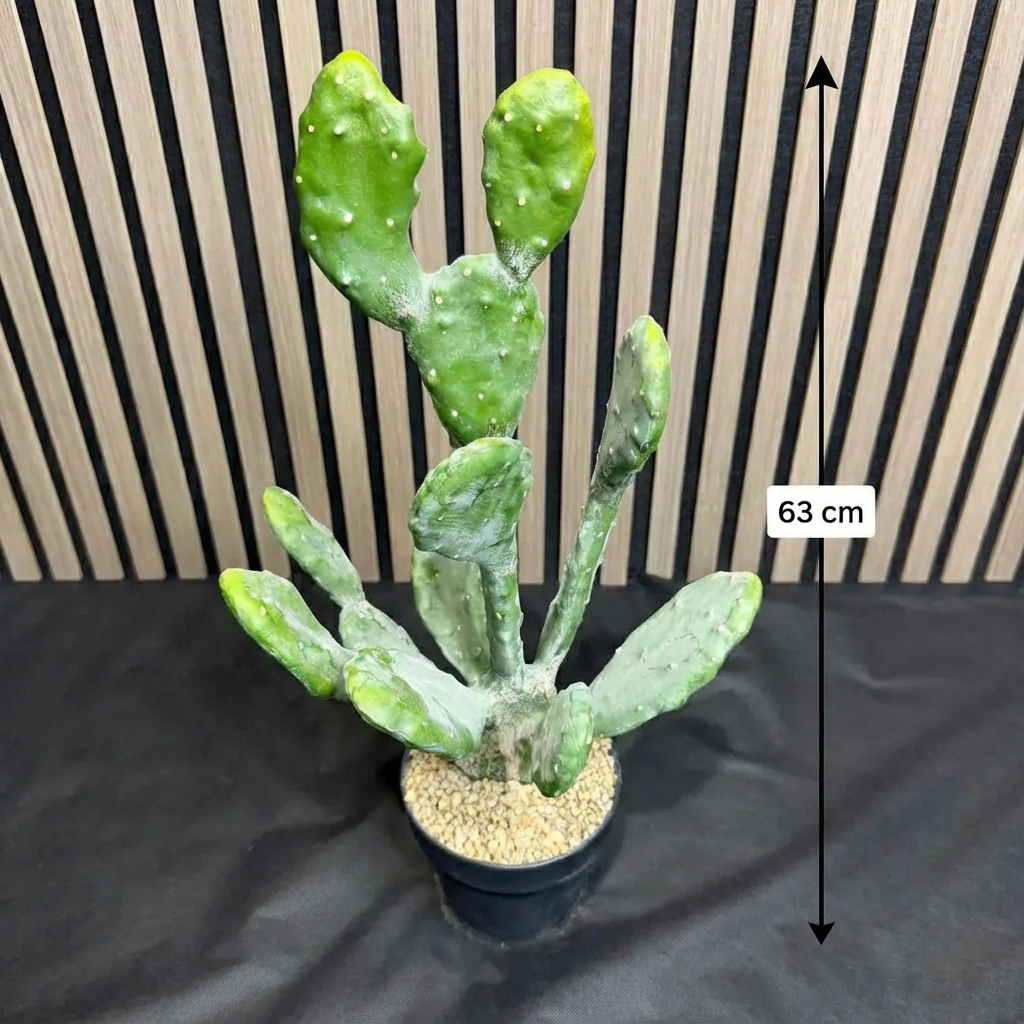 63 cm