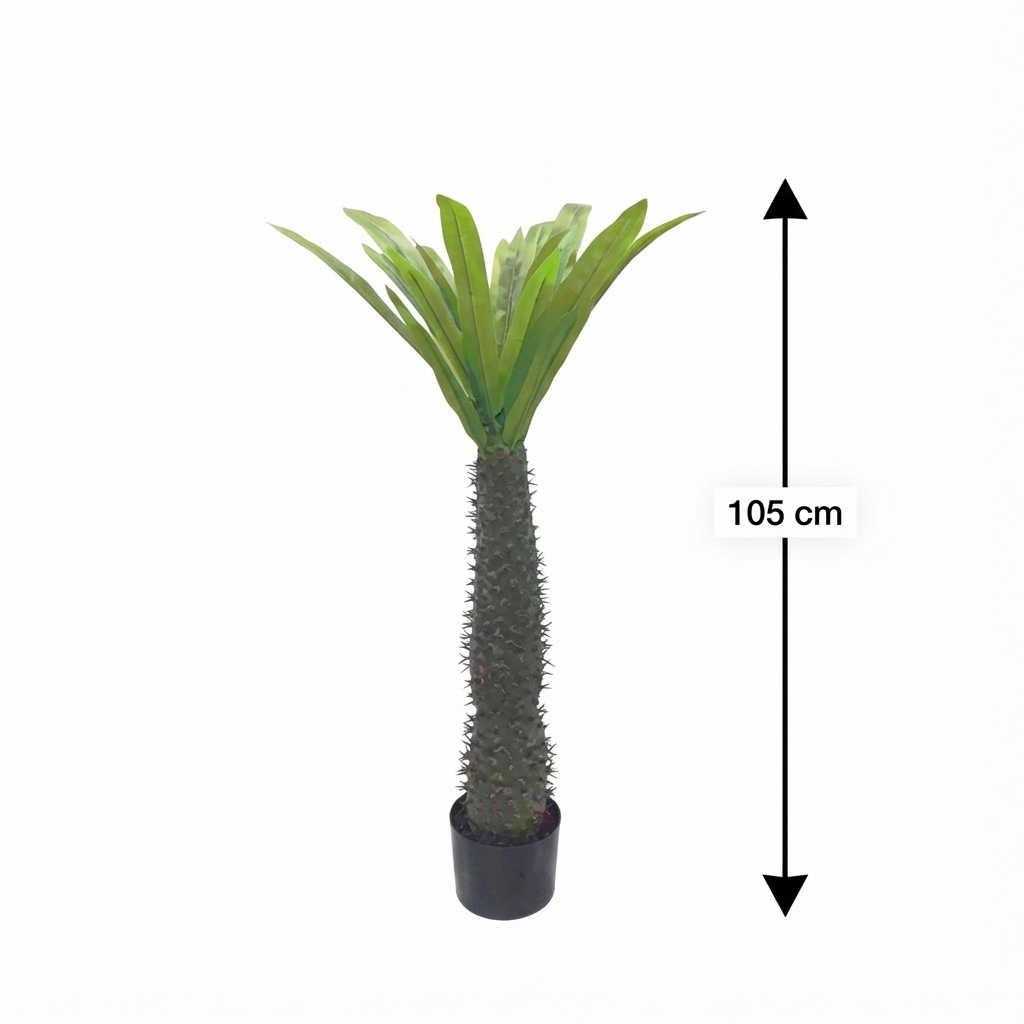 105 cm