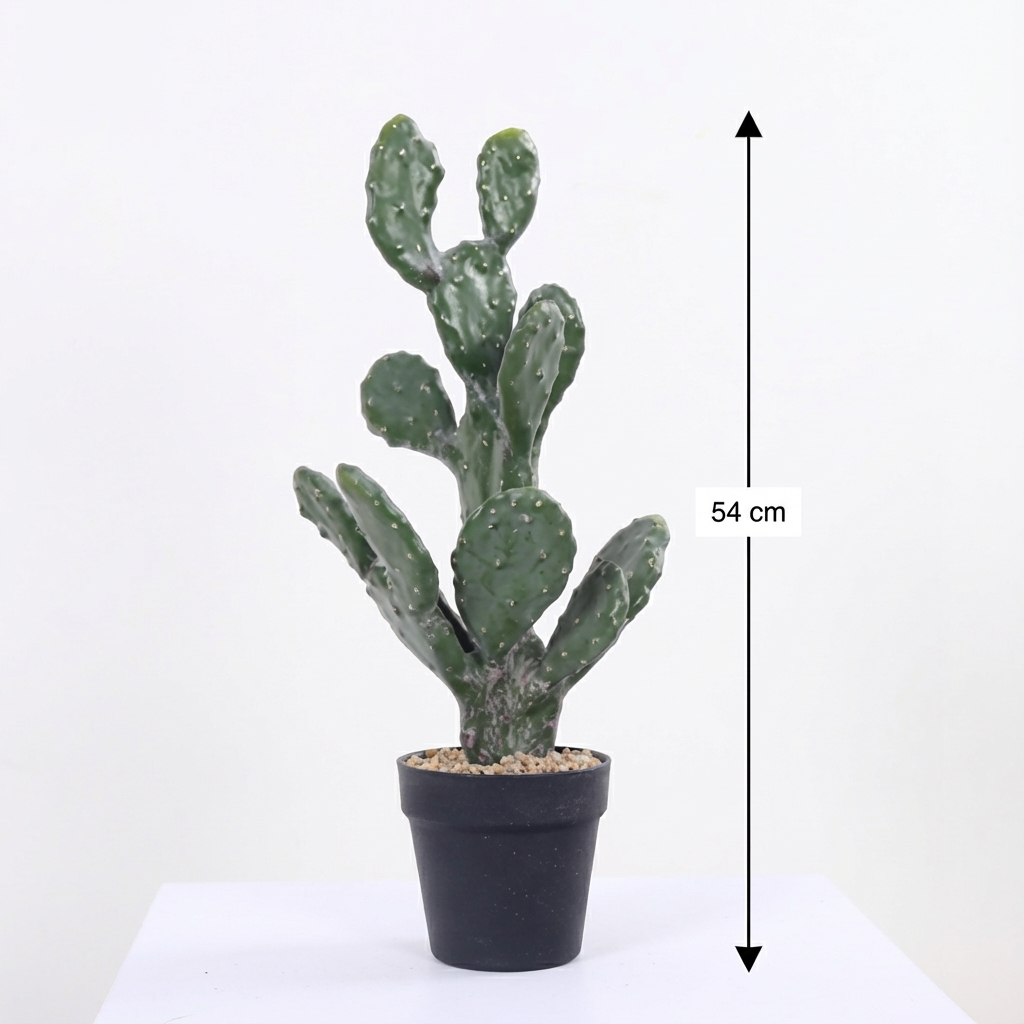 54 cm